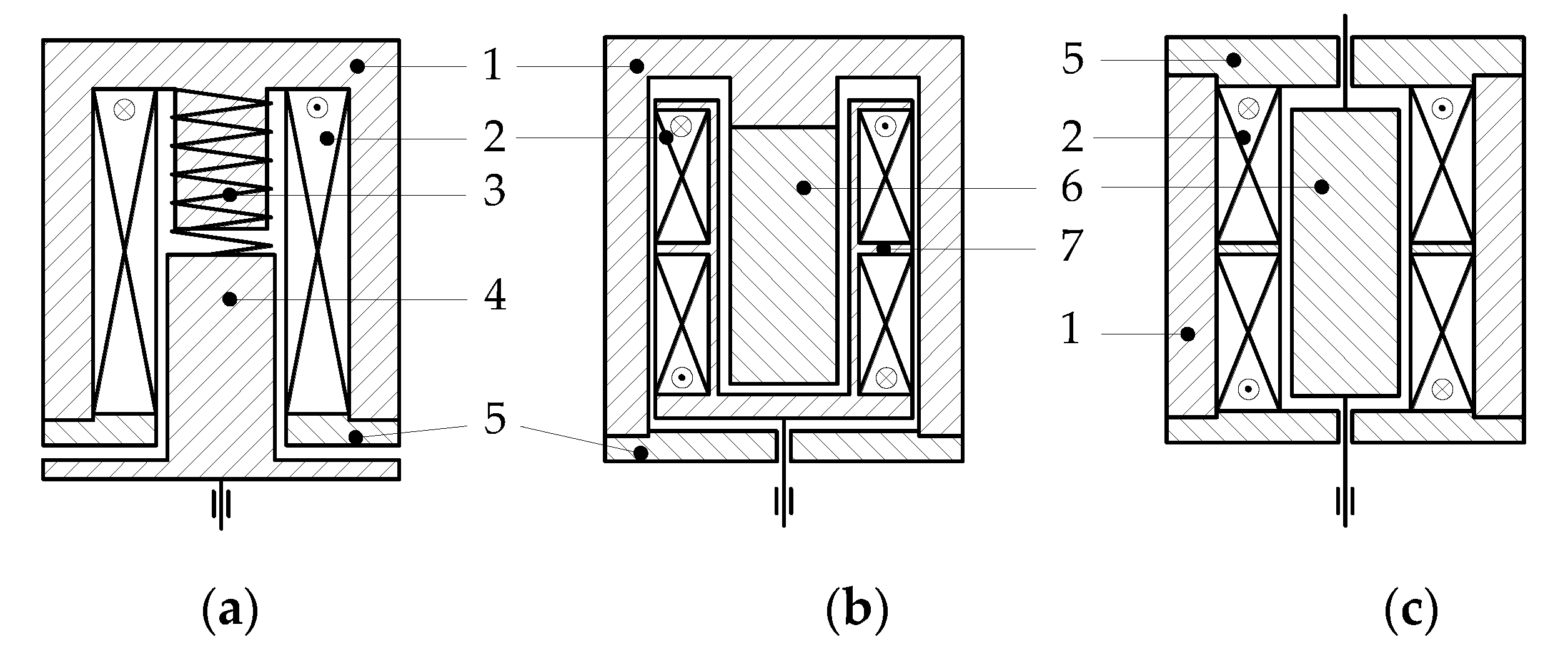 1
2
3
4
5

5
2
6
7
1

(a)

(b)

(c)