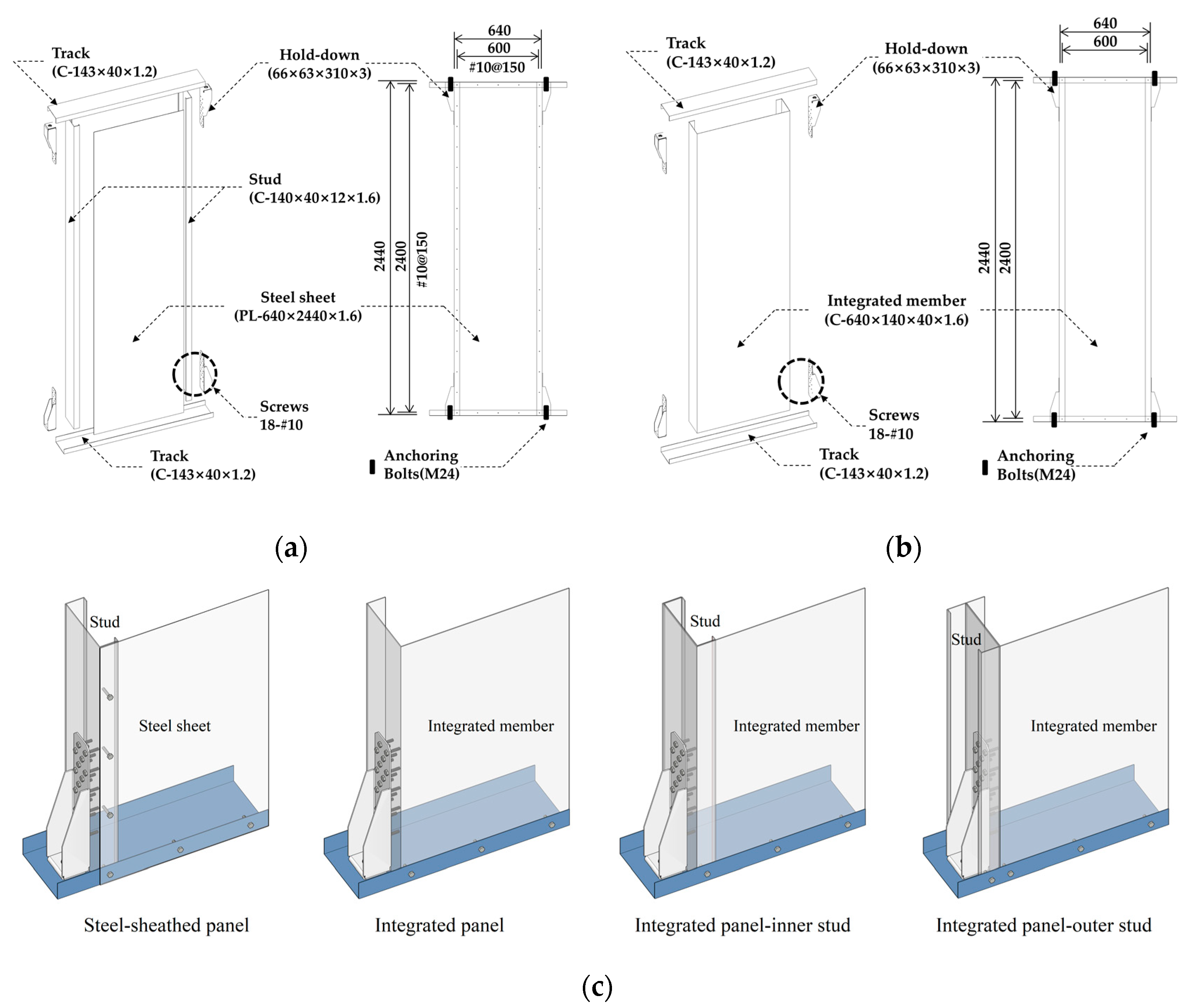 Track
(C-143×40×1.2)

Hold-down
(66×63×310×3)

640
600
#10@150

Stud
(C-140×40×12×1.6)

2440
2400
#10@150

Steel sheet
(PL-640×2440×1.6)

Screws
18-#10

Track
(C-143×40×1.2)

Anchoring
Bolts(M24)

(a)

Track
(C-143×40×1.2)

Hold-down
(66×63×310×3)

640
600

2440
2400

Integrated member
(C-640×140×40×1.6)

Screws
18-#10

Track
(C-143×40×1.2)

Anchoring
Bolts(M24)

(b)

Stud
Steel sheet
Steel-sheathed panel

Integrated member
Integrated panel

Stud
Integrated member
Integrated panel-inner stud

Stud
Integrated member
Integrated panel-outer stud

(c)