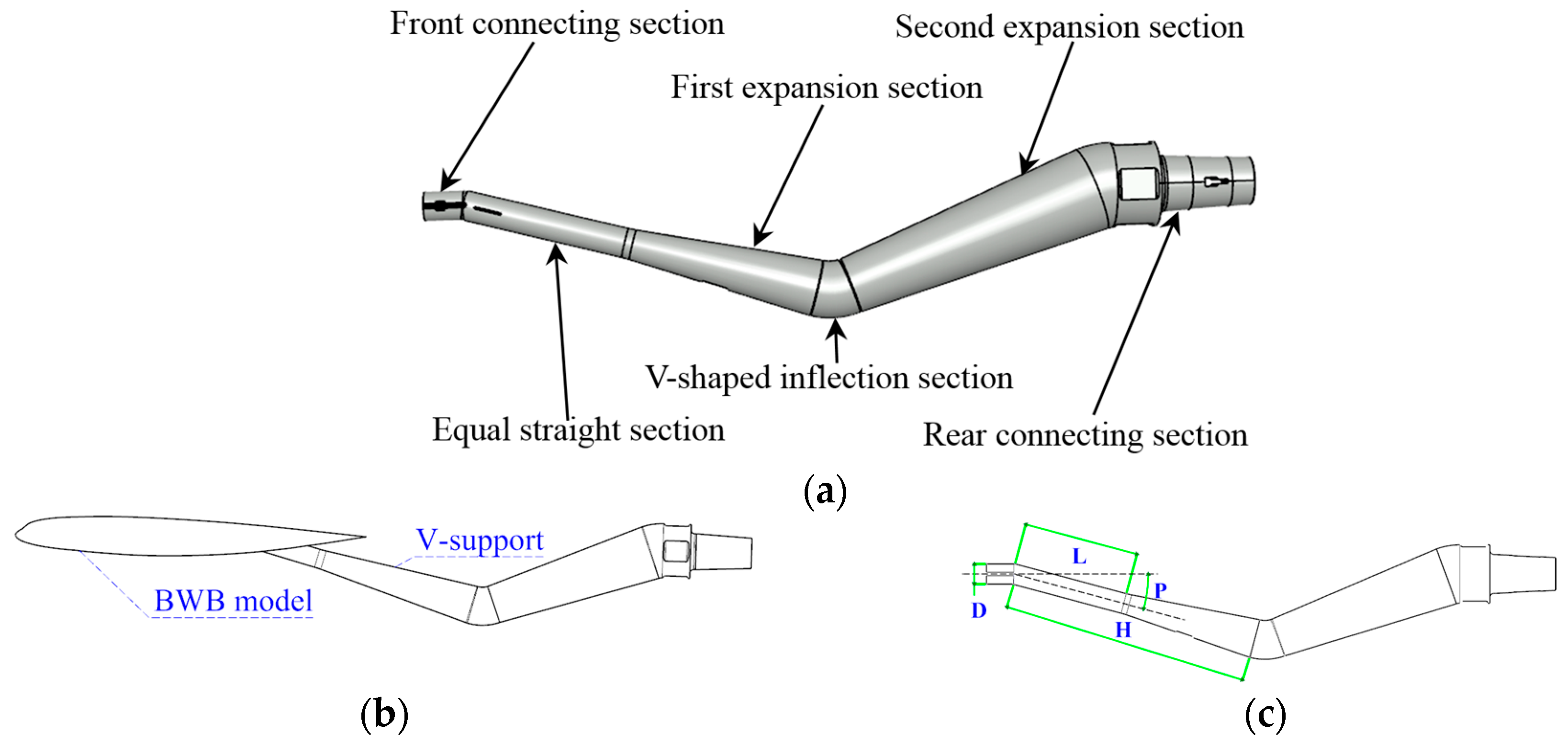 Front connecting section
Second expansion section
First expansion section
V-shaped inflection section
Equal straight section
Rear connecting section
(a)
V-support
BWB model
(b)
L
P
D
H
(c)