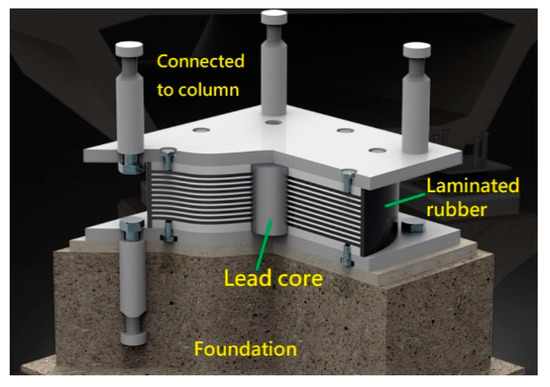 Connected to column

Laminated rubber

Lead core

Foundation