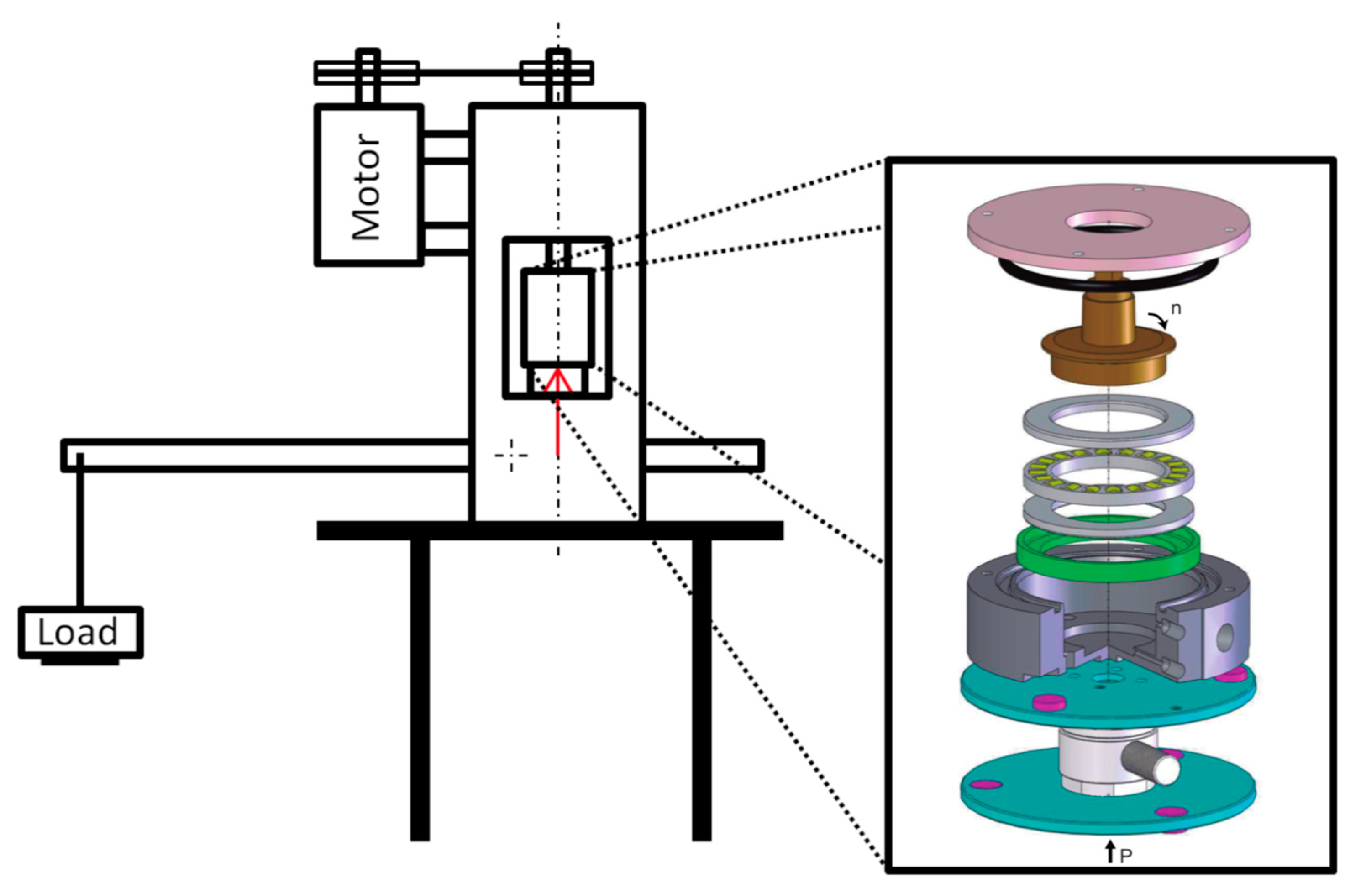 Motor

Load

n

P