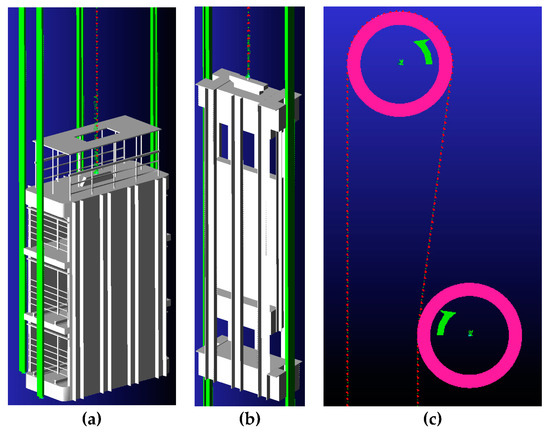 (a)
(b)
(c)