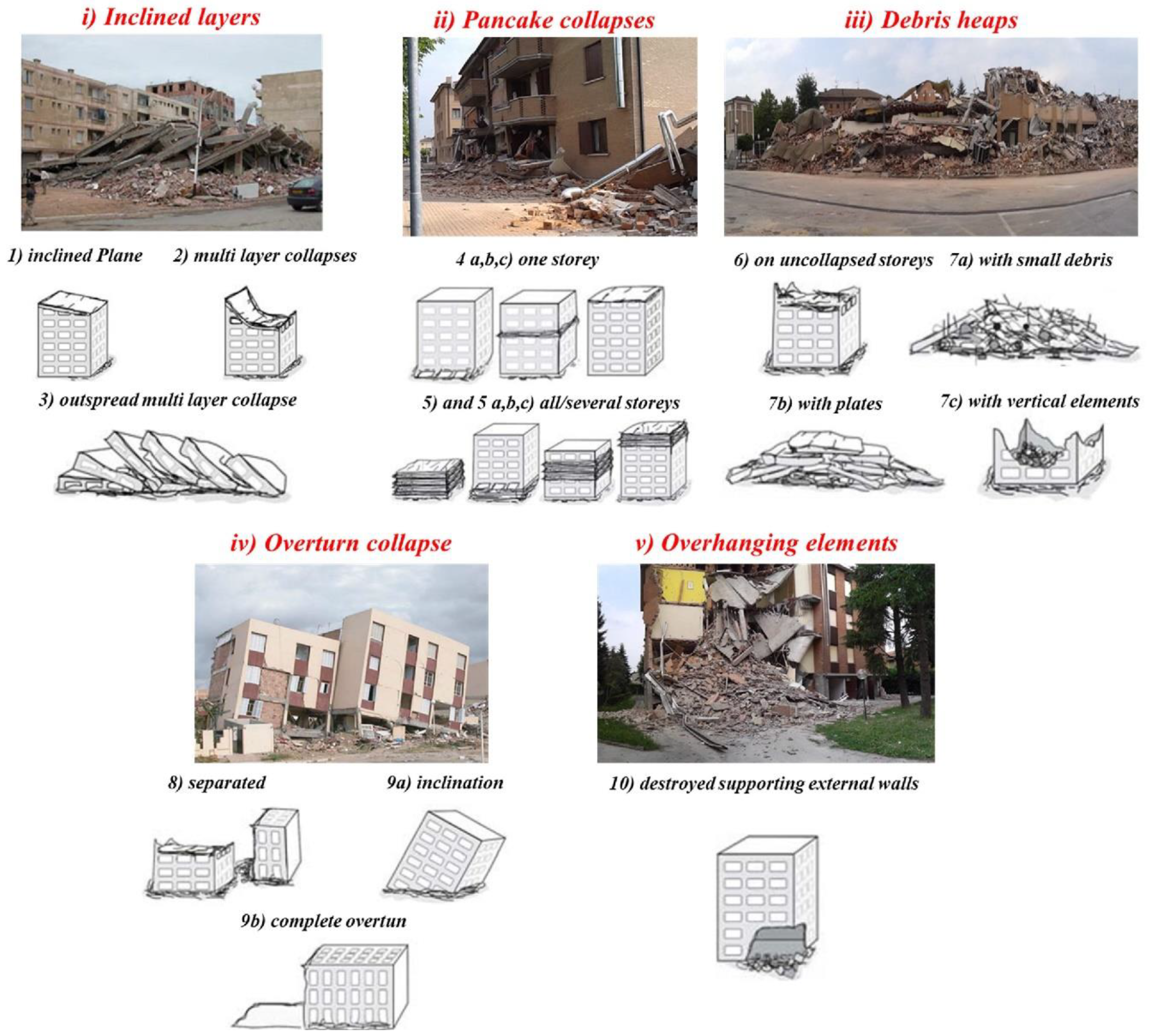 i) Inclined layers

1) inclined Plane 2) multi layer collapses

3) outspread multi layer collapse

ii) Pancake collapses

4 a,b,c) one storey

5) and 5 a,b,c) all/several storeys

iii) Debris heaps

6) on uncollapsed storeys 7a) with small debris

7b) with plates 7c) with vertical elements

iv) Overturn collapse

8) separated 9a) inclination

9b) complete overtun

v) Overhanging elements

10) destroyed supporting external walls