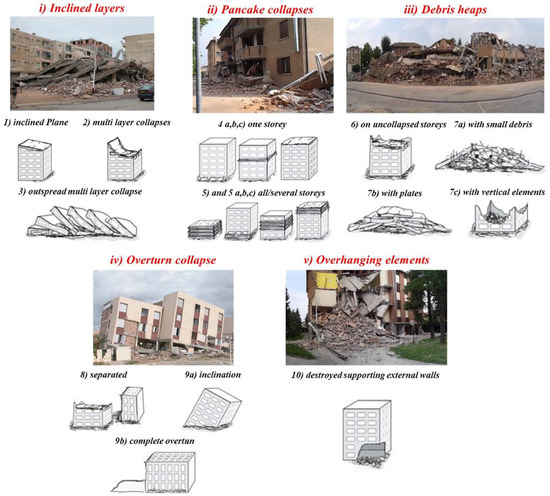 i) Inclined layers

1) inclined Plane

2) multi layer collapses

3) outspread multi layer collapse

ii) Pancake collapses

4 a,b,c) one storey

5) and 5 a,b,c) all/several storeys

iii) Debris heaps

6) on uncollapsed storeys

7a) with small debris

7b) with plates

7c) with vertical elements

iv) Overturn collapse

8) separated

9a) inclination

9b) complete overtun

v) Overhanging elements

10) destroyed supporting external walls