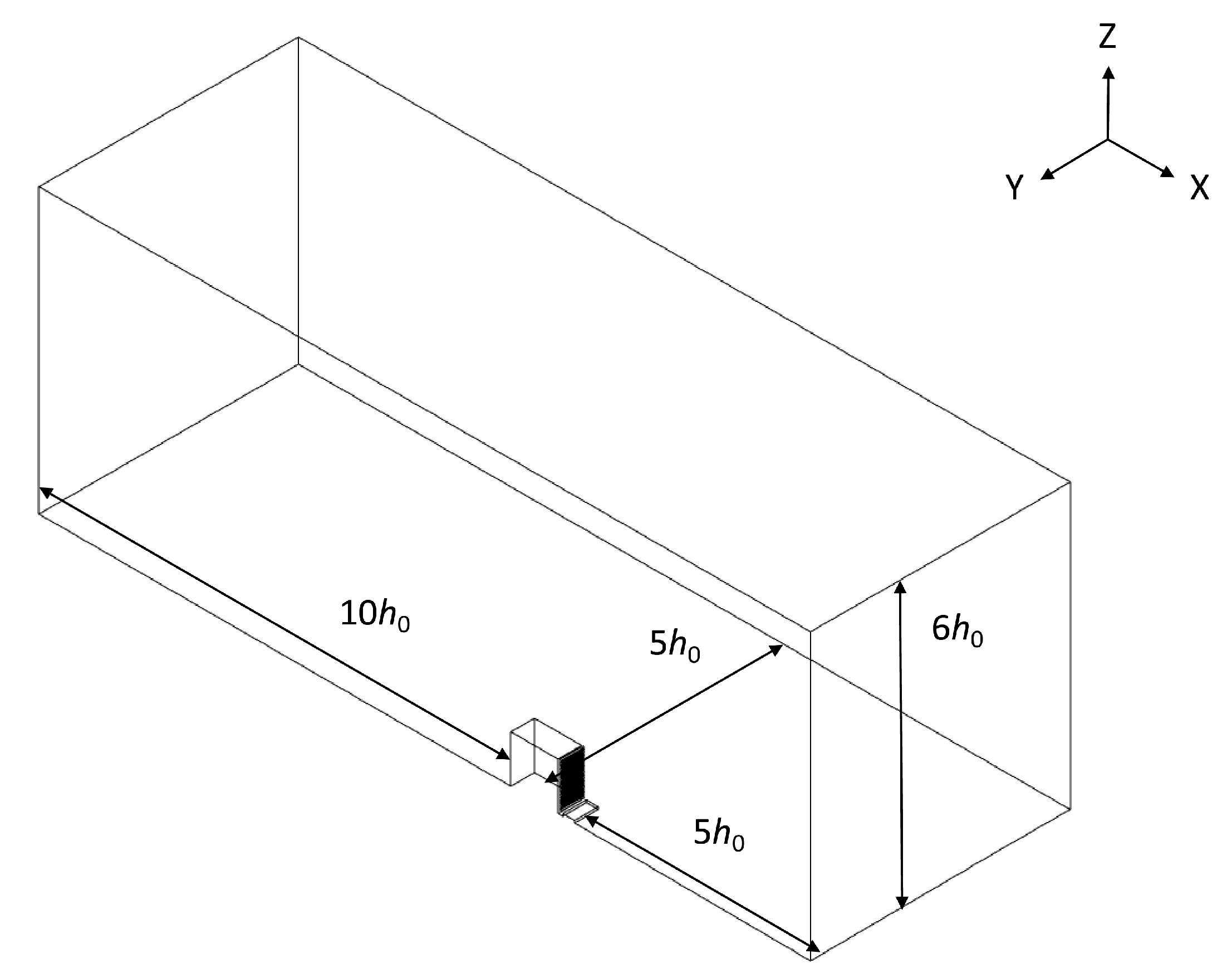 Z
Y
X
$10h_0$
$5h_0$
$6h_0$
$5h_0$