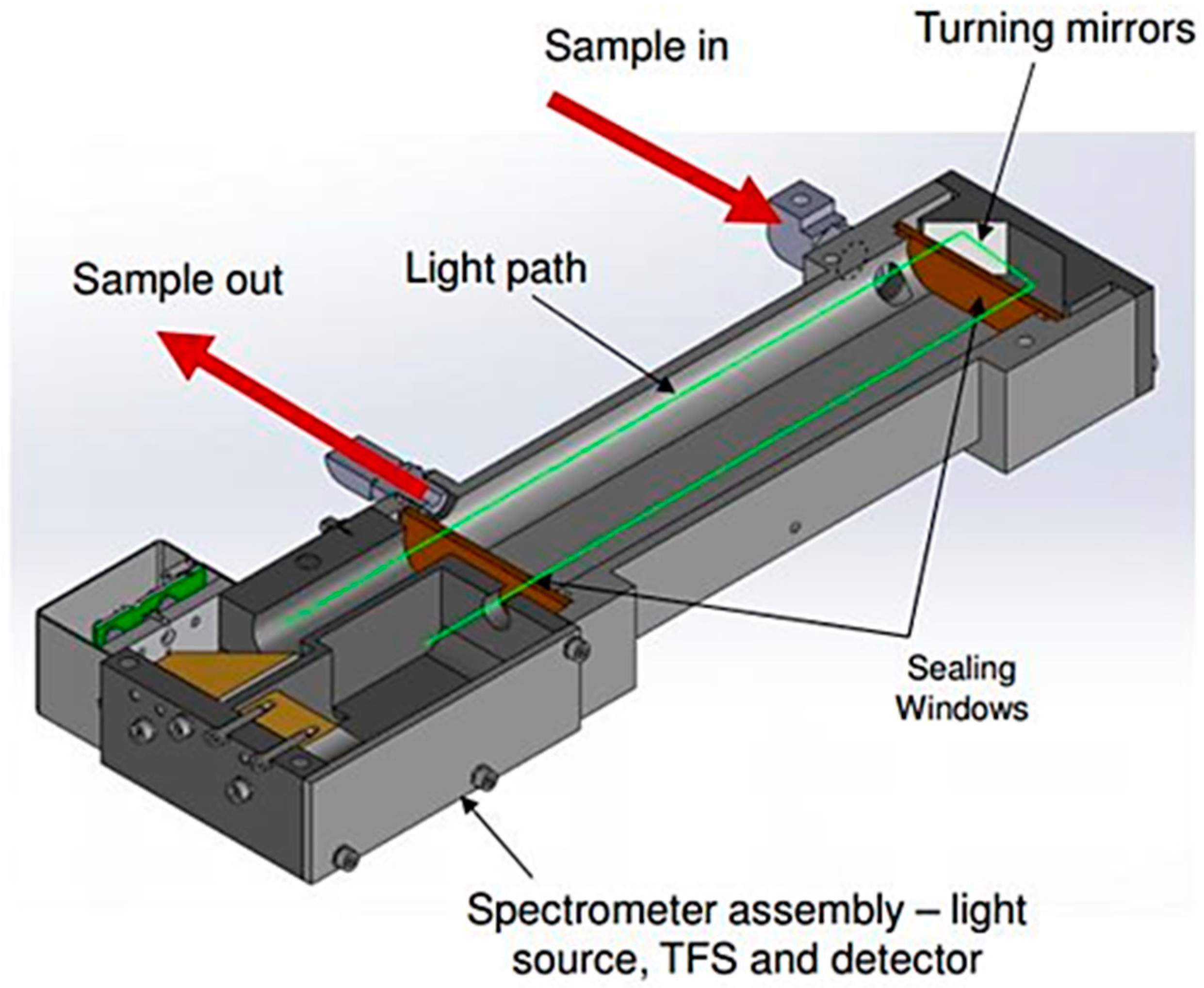 Sample in

Turning mirrors

Sample out

Light path

Sealing Windows

Spectrometer assembly – light source, TFS and detector