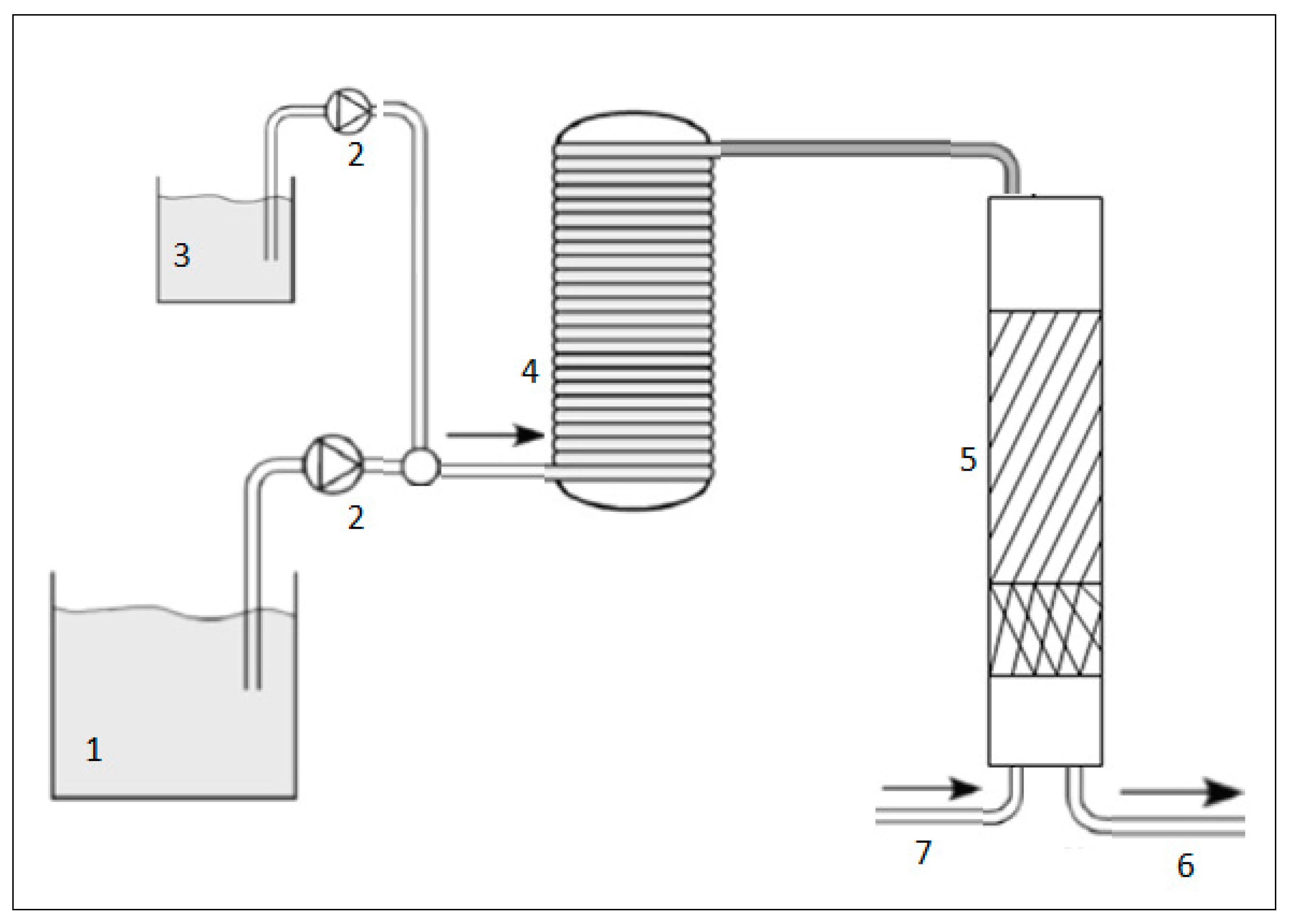 2
3
4
2
5
1
7
6