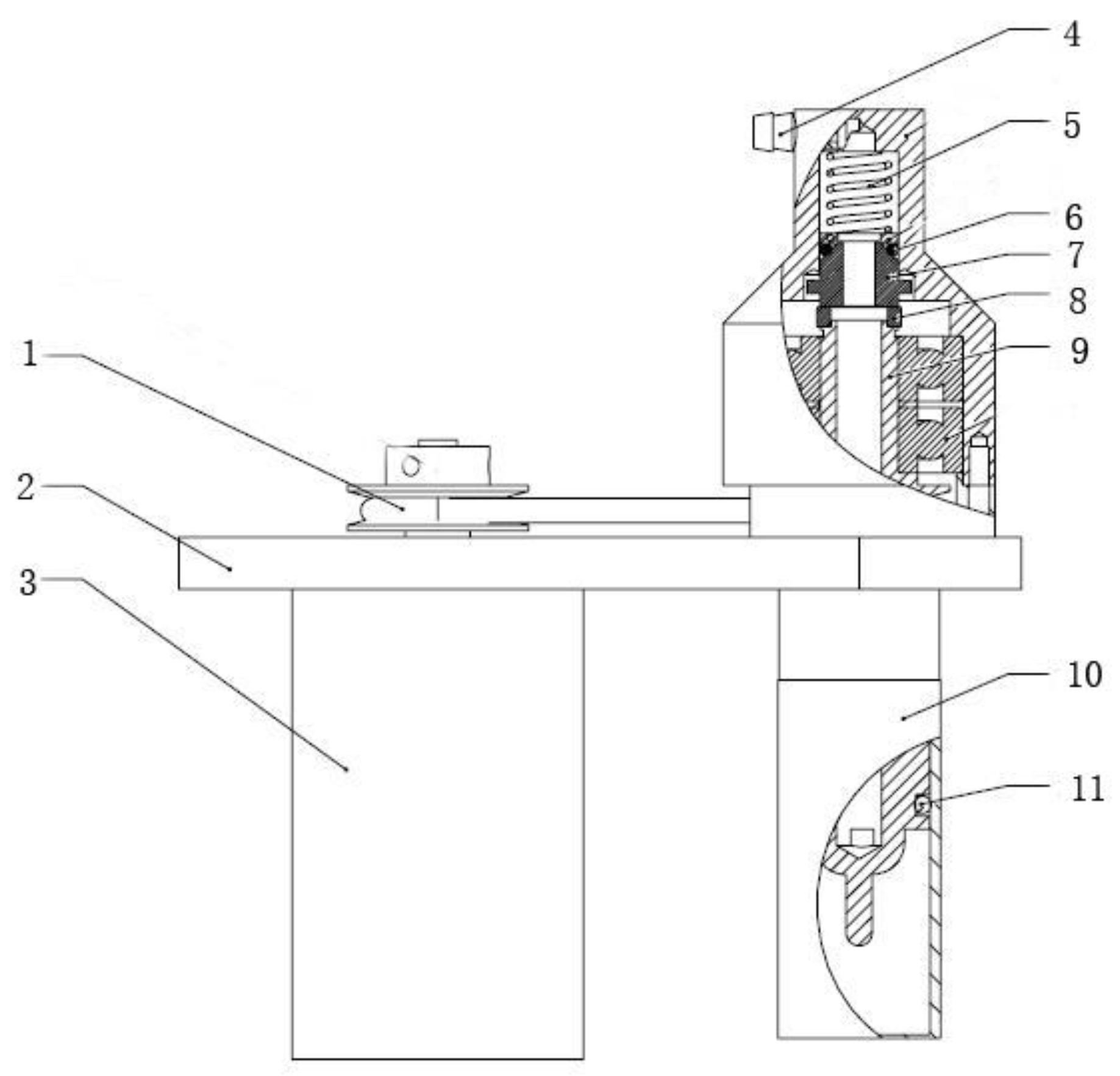 4
5
6
7
8
9
1
2
3
10
11