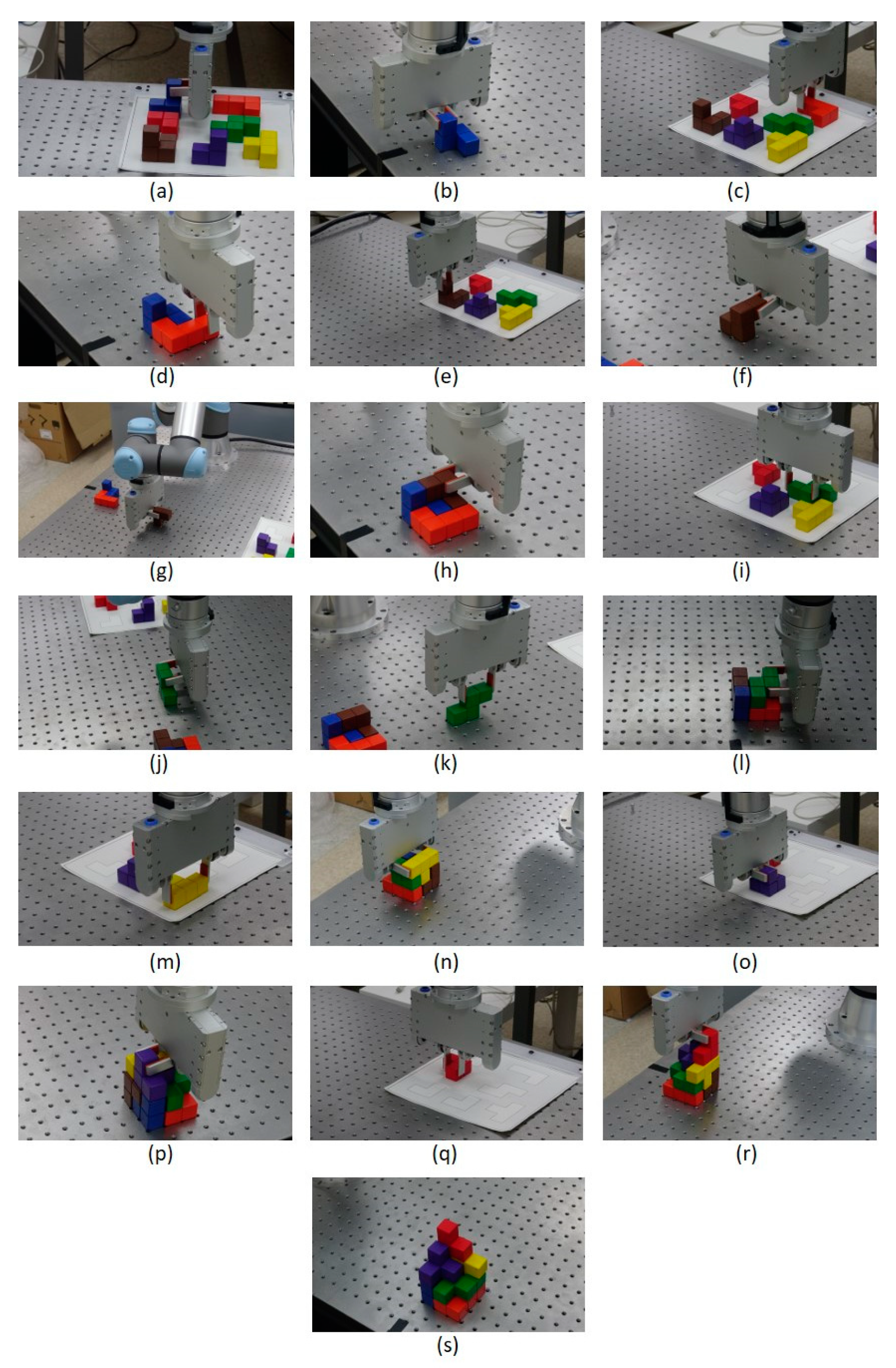 (a)

(b)

(c)

(d)

(e)

(f)

(g)

(h)

(i)

(j)

(k)

(l)

(m)

(n)

(o)

(p)

(q)

(r)

(s)