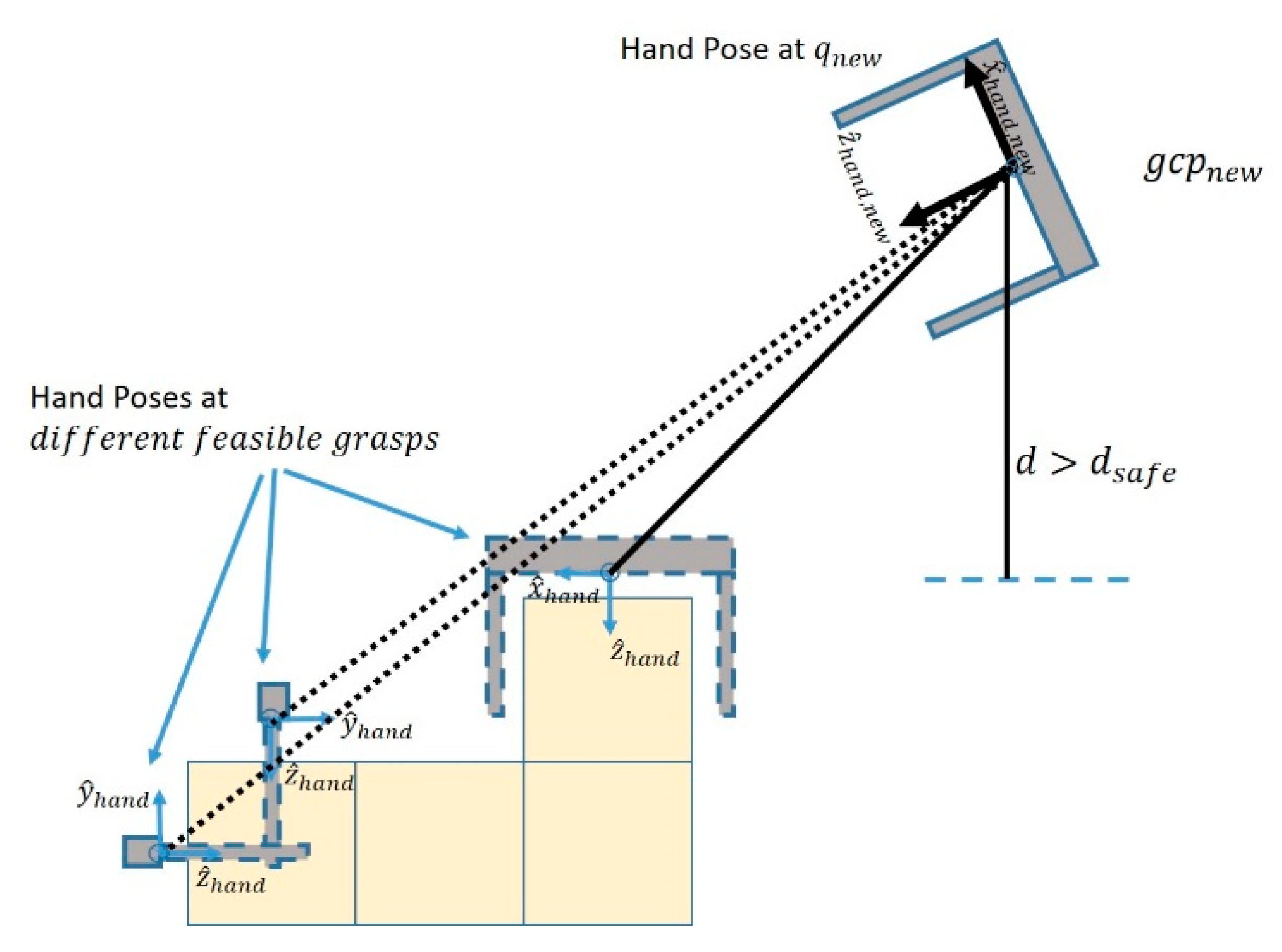 Hand Pose at $q_{new}$

$\hat{x}_{hand,new}$

$\hat{z}_{hand,new}$

$gcp_{new}$

Hand Poses at
$different\ feasible\ grasps$

$d > d_{safe}$

$\hat{x}_{hand}$

$\hat{z}_{hand}$

$\hat{y}_{hand}$

$\hat{z}_{hand}$

$\hat{y}_{hand}$

$\hat{z}_{hand}$