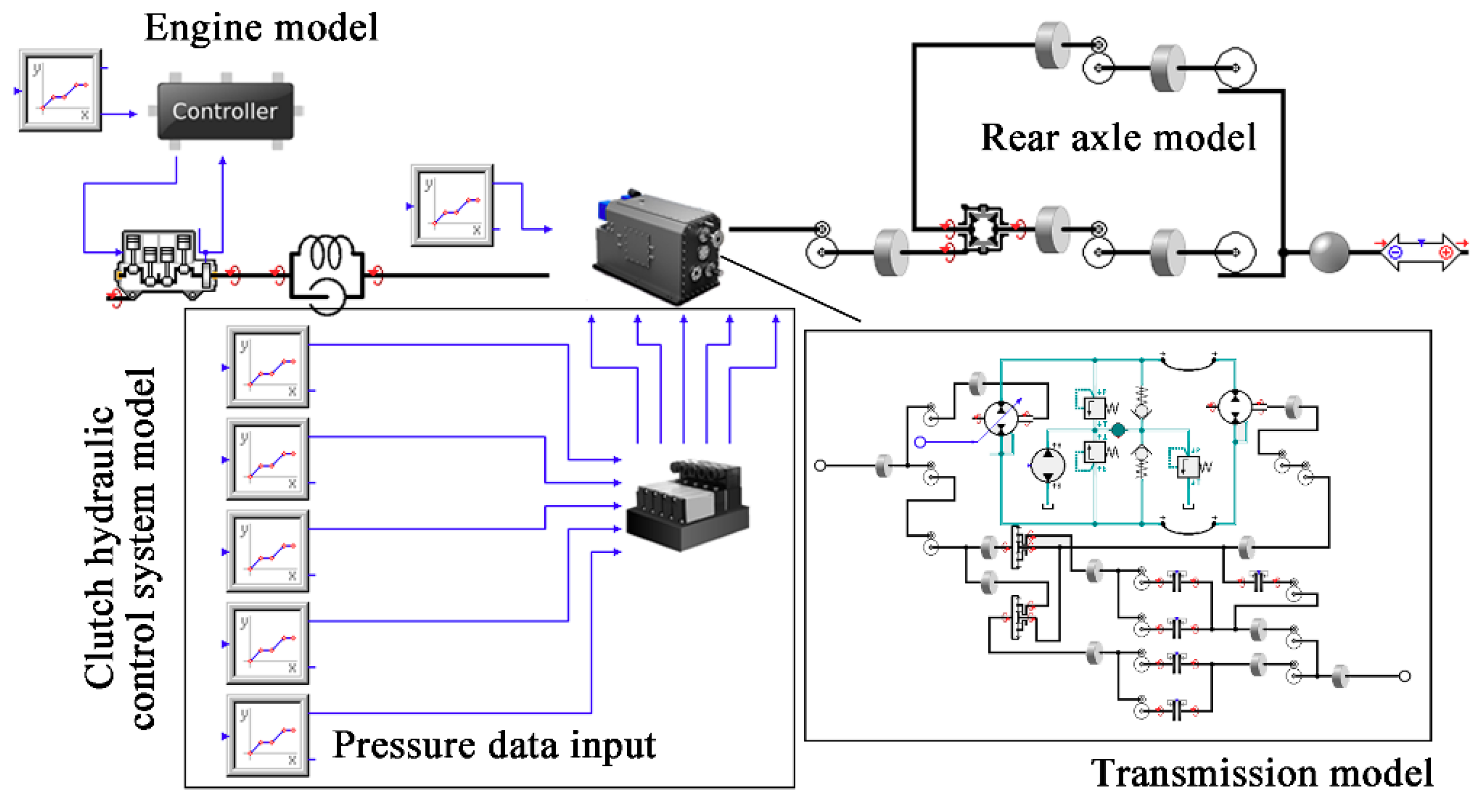 Engine model

y
x

Controller

Rear axle model

y
x

Clutch hydraulic control system model

y
x

y
x

y
x

y
x

y
x

Pressure data input

Transmission model