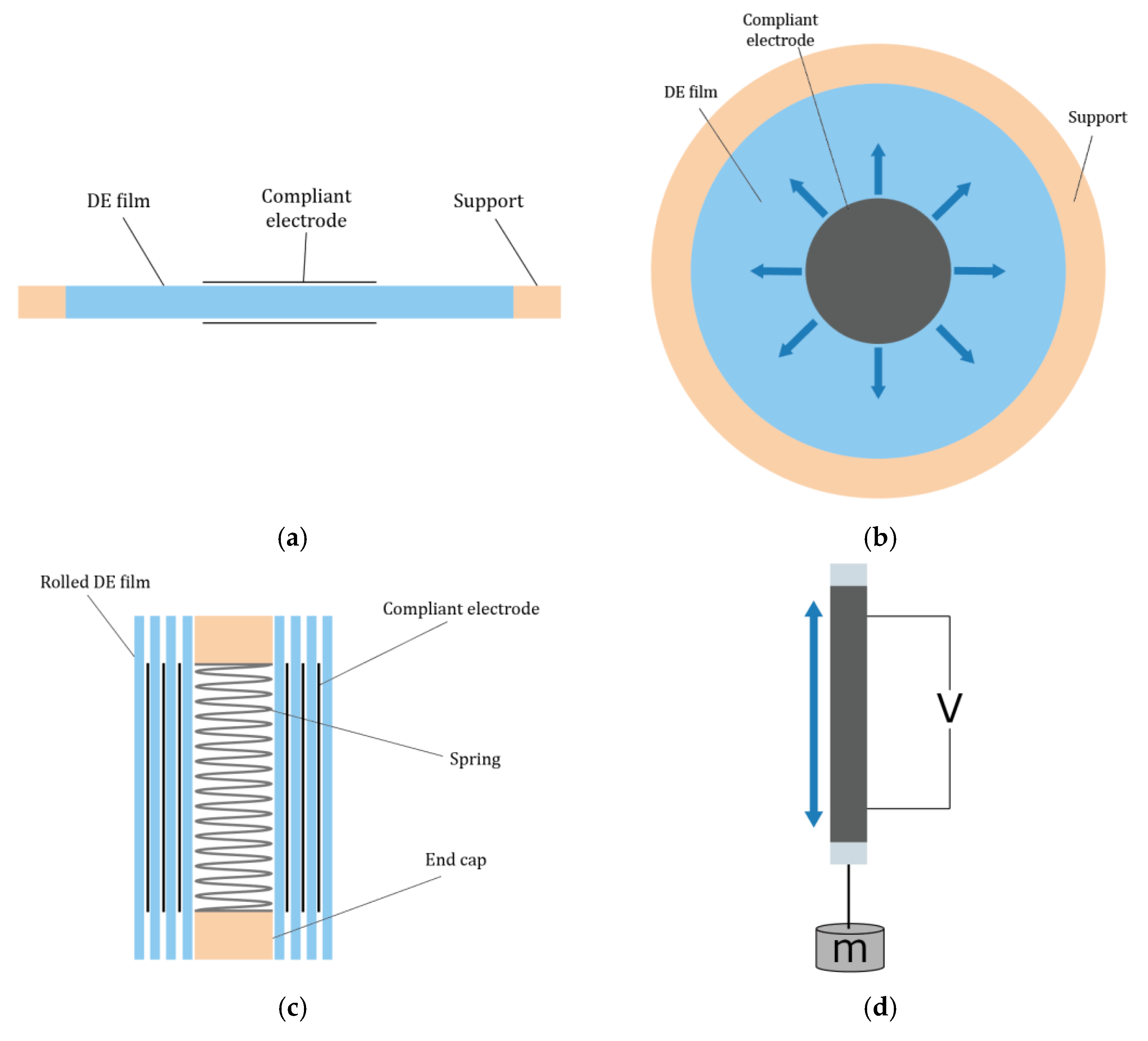 DE film

Compliant electrode

Support

(a)

Compliant electrode

DE film

Support

(b)

Rolled DE film

Compliant electrode

Spring

End cap

(c)

V

m

(d)