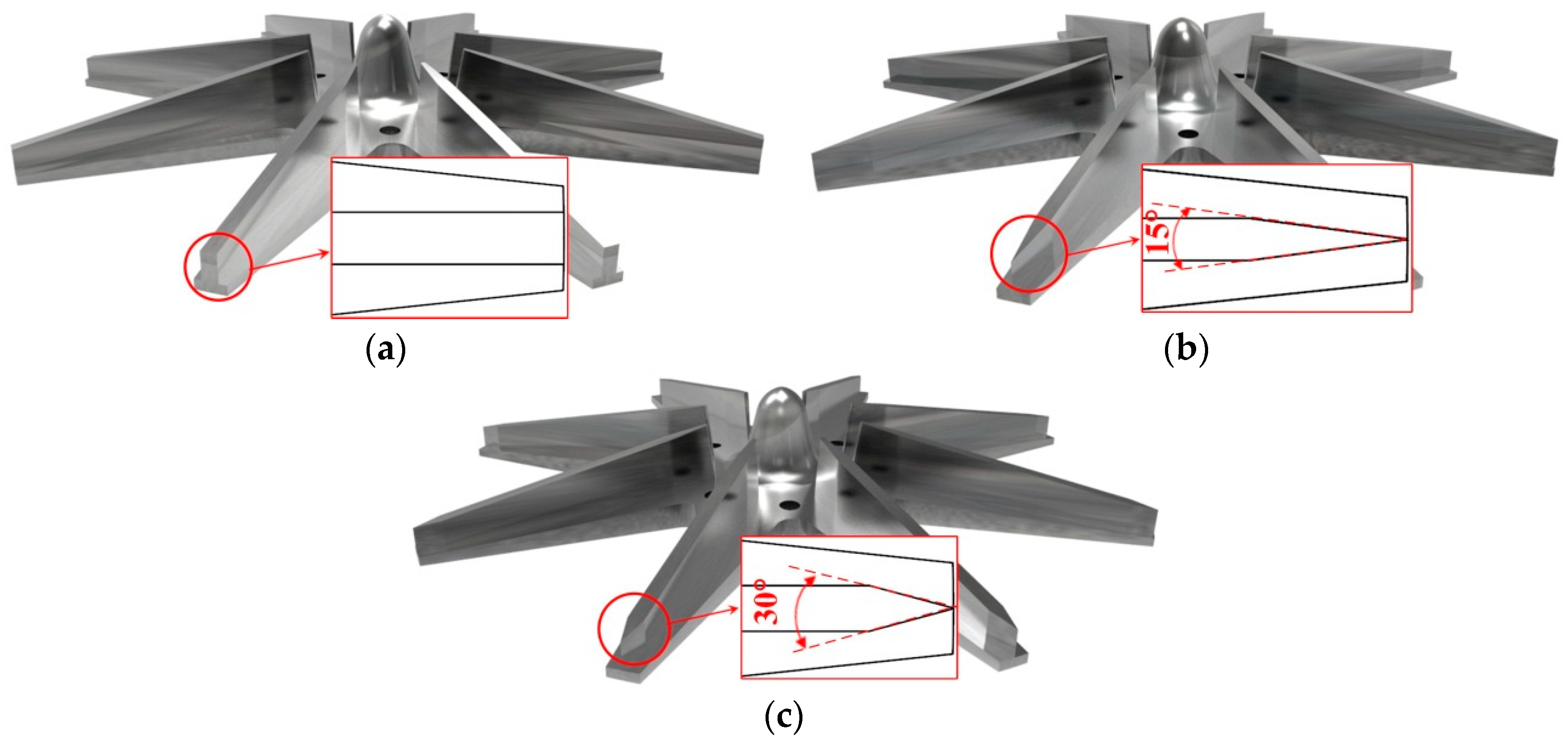 (a)

15°

(b)

30°

(c)