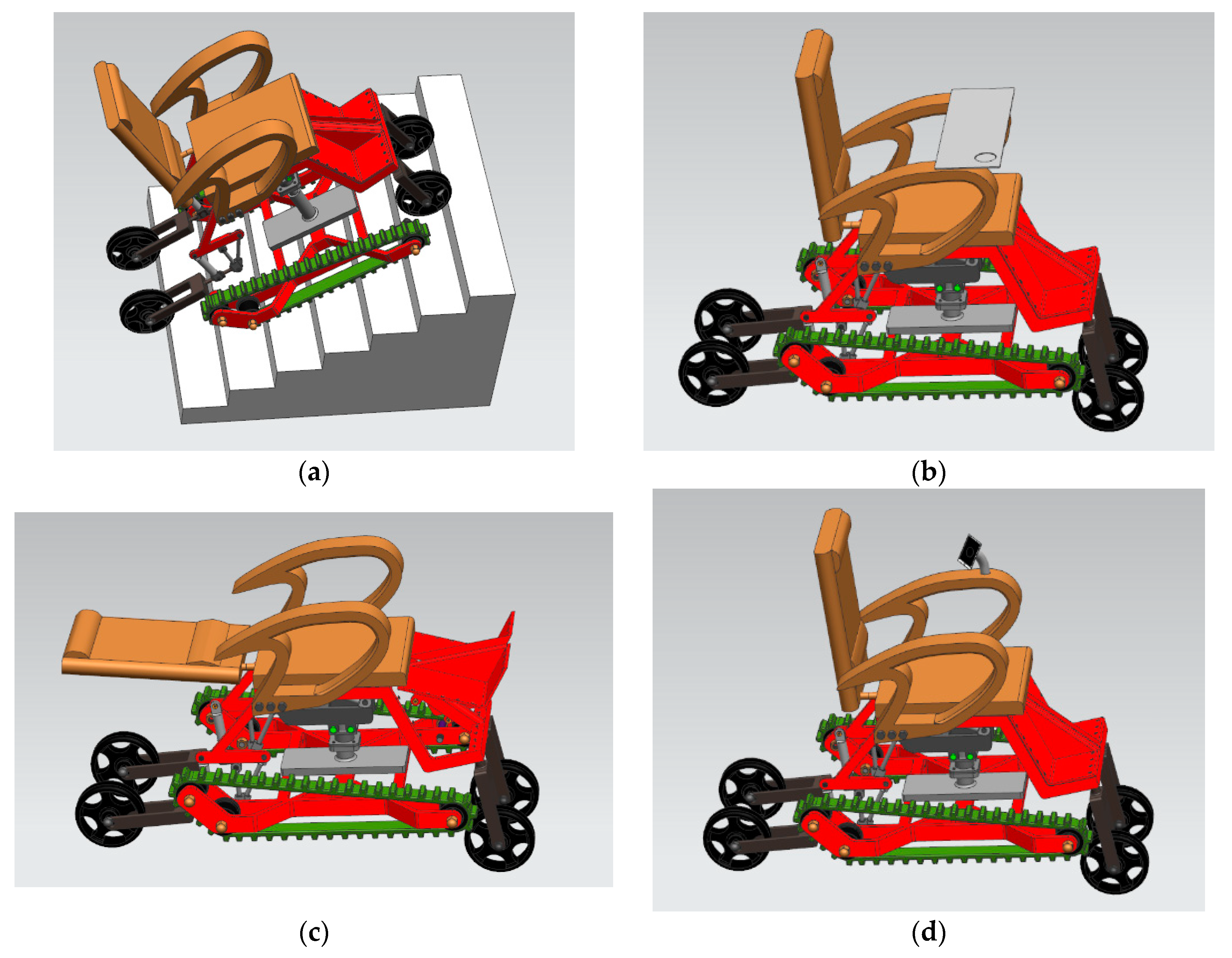 (a)

(b)

(c)

(d)