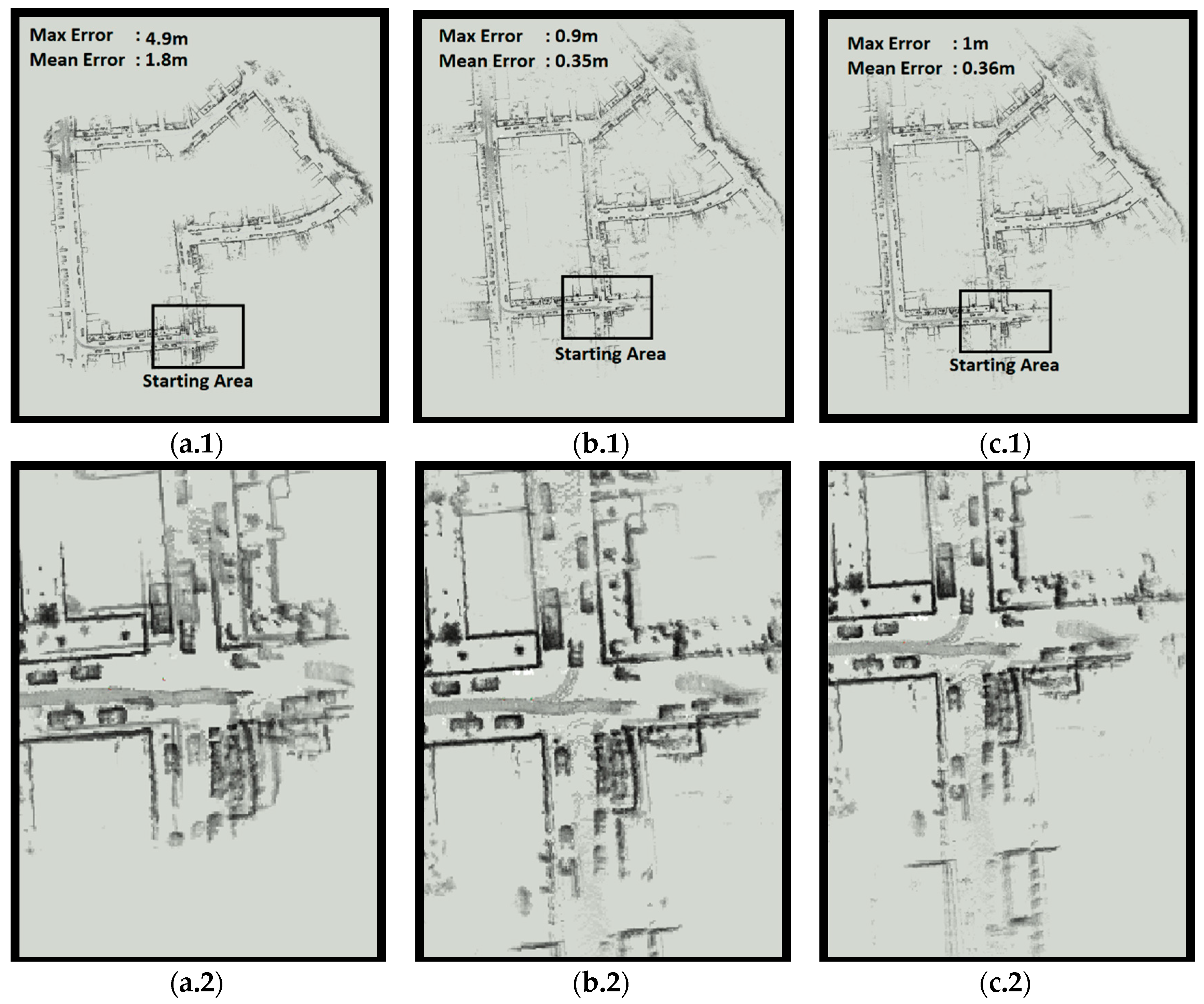 Max Error : 4.9m
Mean Error : 1.8m

Starting Area

(a.1)

Max Error : 0.9m
Mean Error : 0.35m

Starting Area

(b.1)

Max Error : 1m
Mean Error : 0.36m

Starting Area

(c.1)

(a.2)

(b.2)

(c.2)