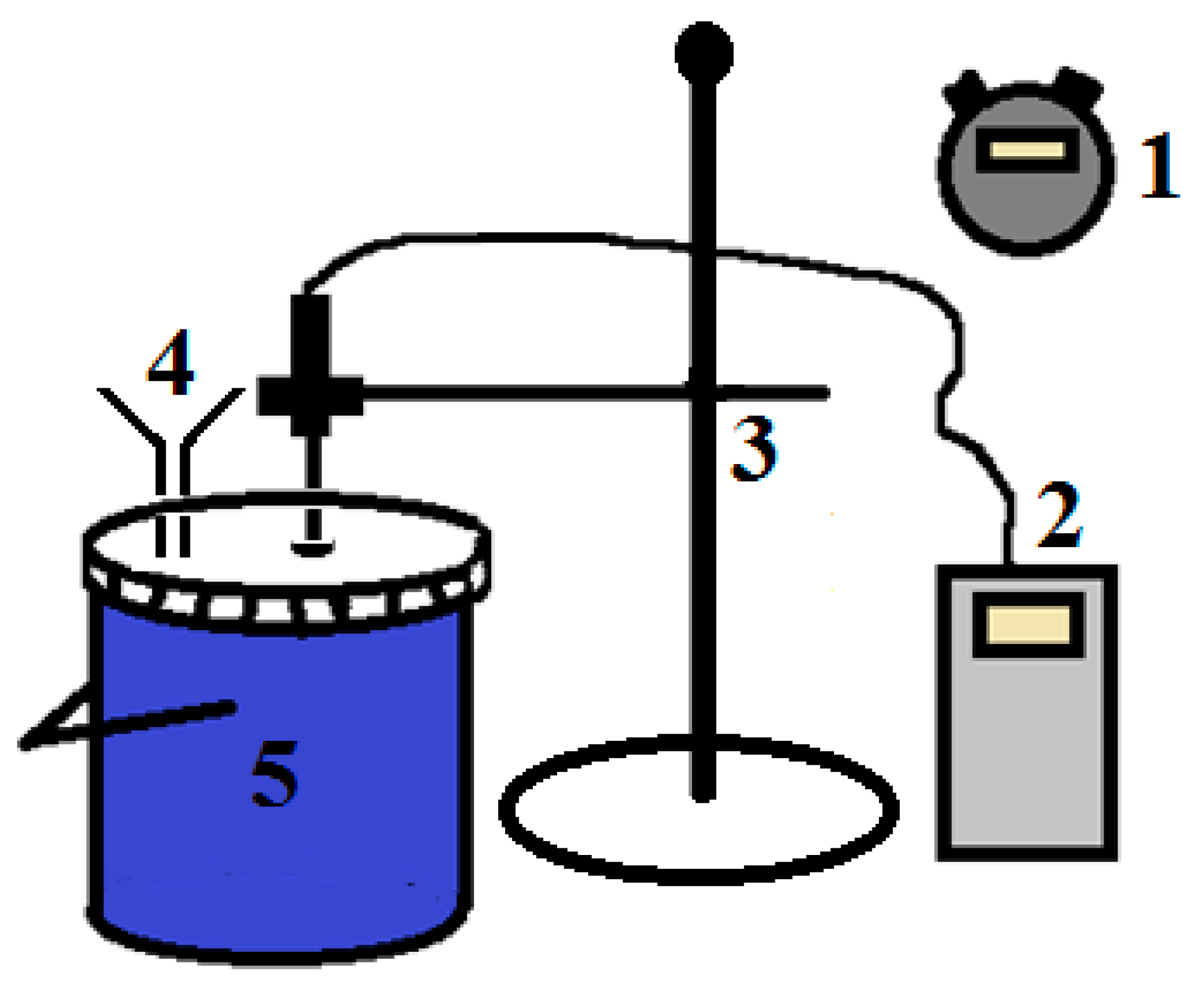 1
4
3
2
5