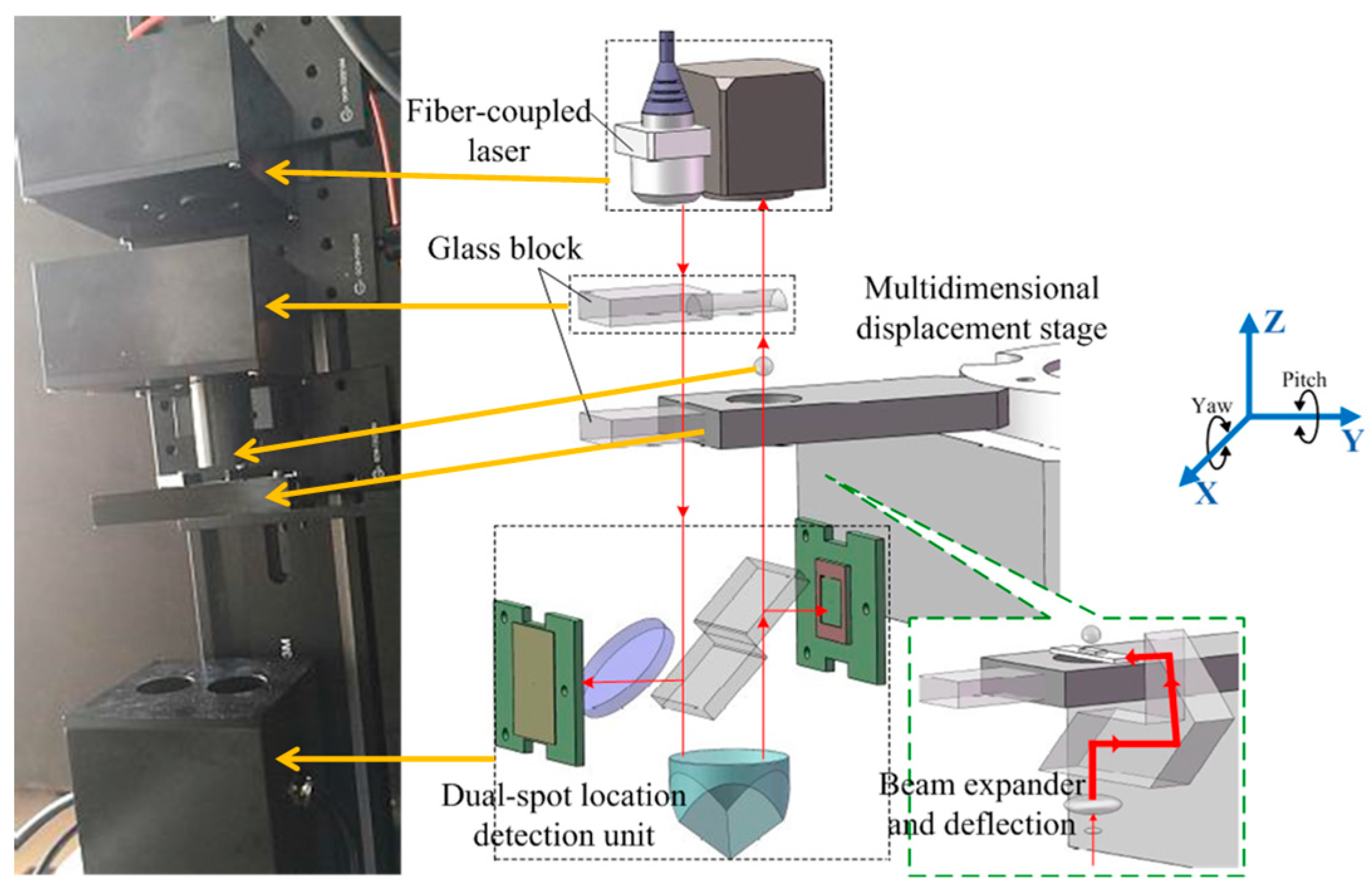 Fiber-coupled laser

Glass block

Multidimensional displacement stage

Z

Pitch

Yaw

Y

X

3M

Dual-spot location detection unit

Beam expander and deflection