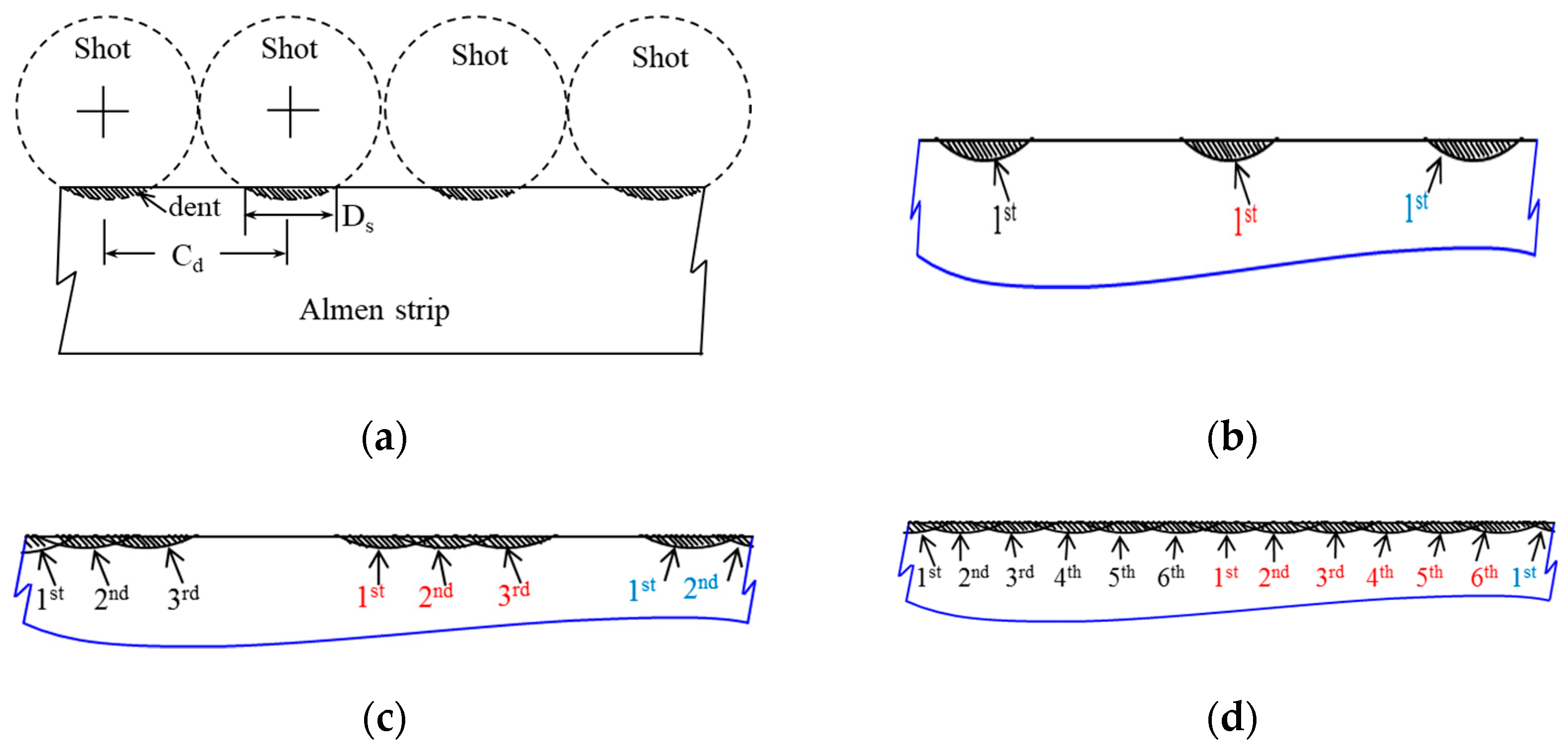 Shot Shot Shot Shot

dent

$D_s$

$C_d$

Almen strip

(a)

$1^{st}$ $1^{st}$ $1^{st}$

(b)

$1^{st}$ $2^{nd}$ $3^{rd}$ $1^{st}$ $2^{nd}$ $3^{rd}$ $1^{st}$ $2^{nd}$

(c)

$1^{st}$ $2^{nd}$ $3^{rd}$ $4^{th}$ $5^{th}$ $6^{th}$ $1^{st}$ $2^{nd}$ $3^{rd}$ $4^{th}$ $5^{th}$ $6^{th}$ $1^{st}$

(d)