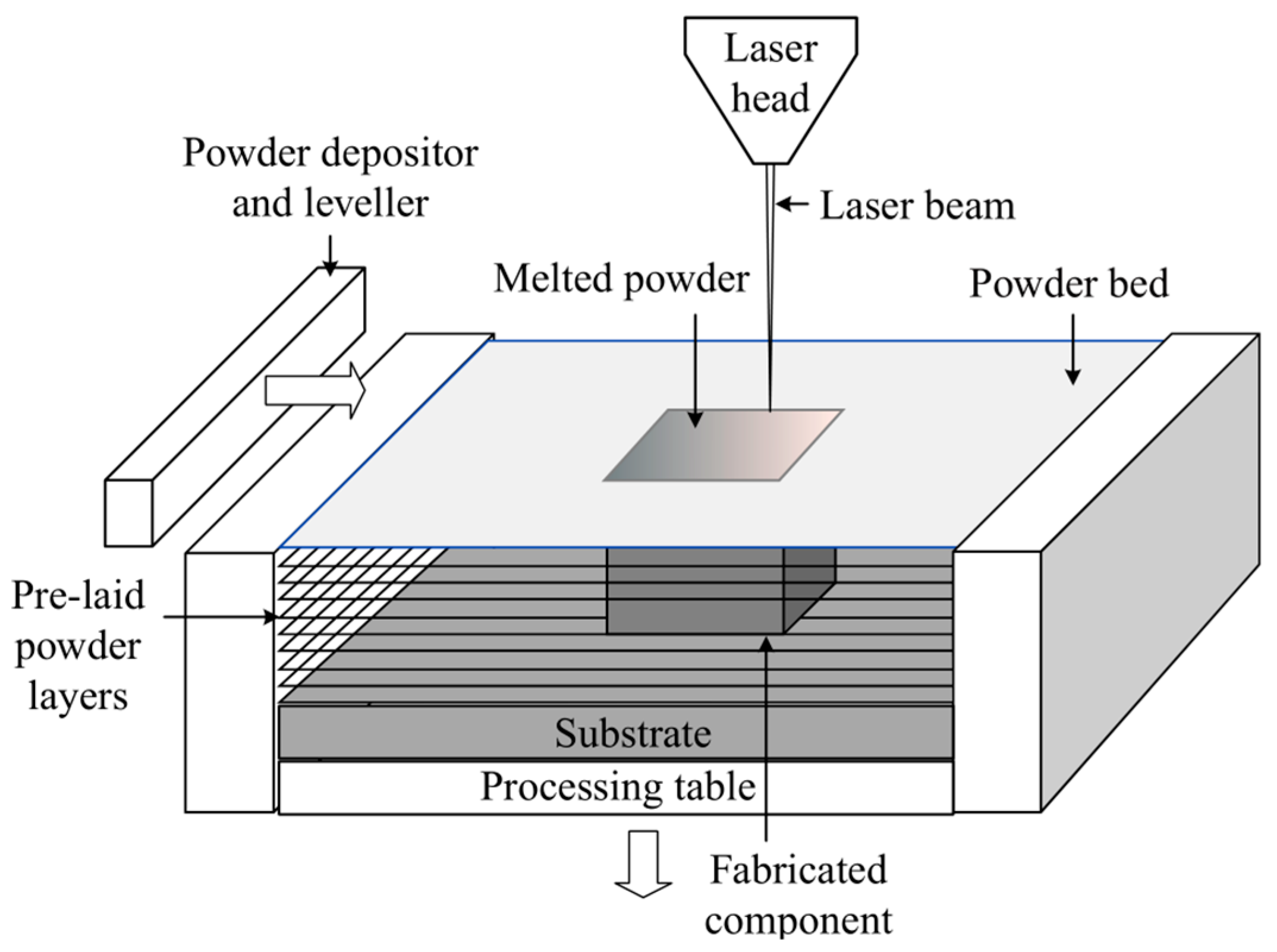 Laser head

Powder depositor and leveller

Laser beam

Melted powder

Powder bed

Pre-laid powder layers

Substrate

Processing table

Fabricated component