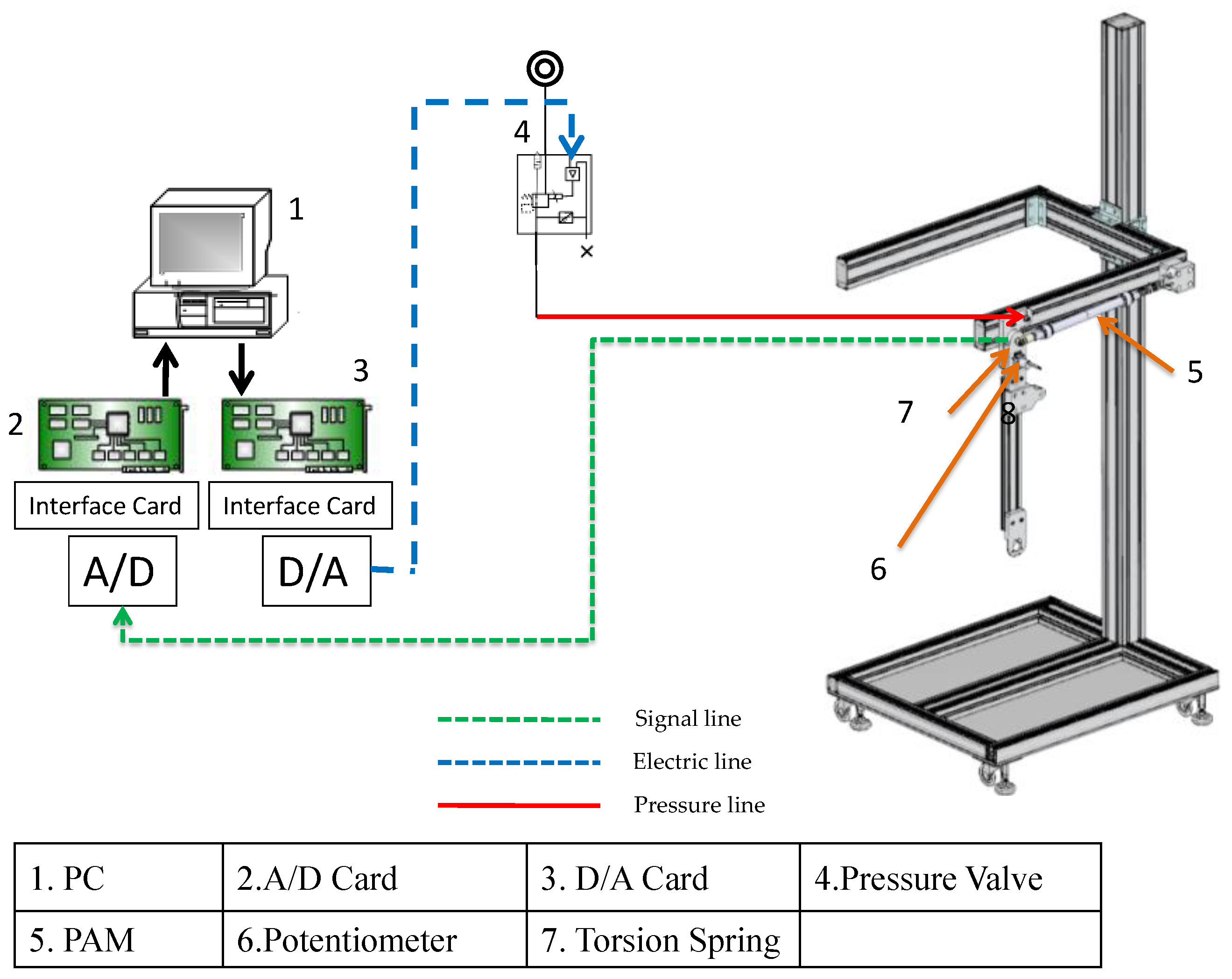 4

1

3

2

Interface Card

Interface Card

A/D

D/A

5

7

8

6

Signal line

Electric line

Pressure line

| 1. PC | 2.A/D Card | 3. D/A Card | 4.Pressure Valve |
|---|---|---|---|
| 5. PAM | 6.Potentiometer | 7. Torsion Spring | |