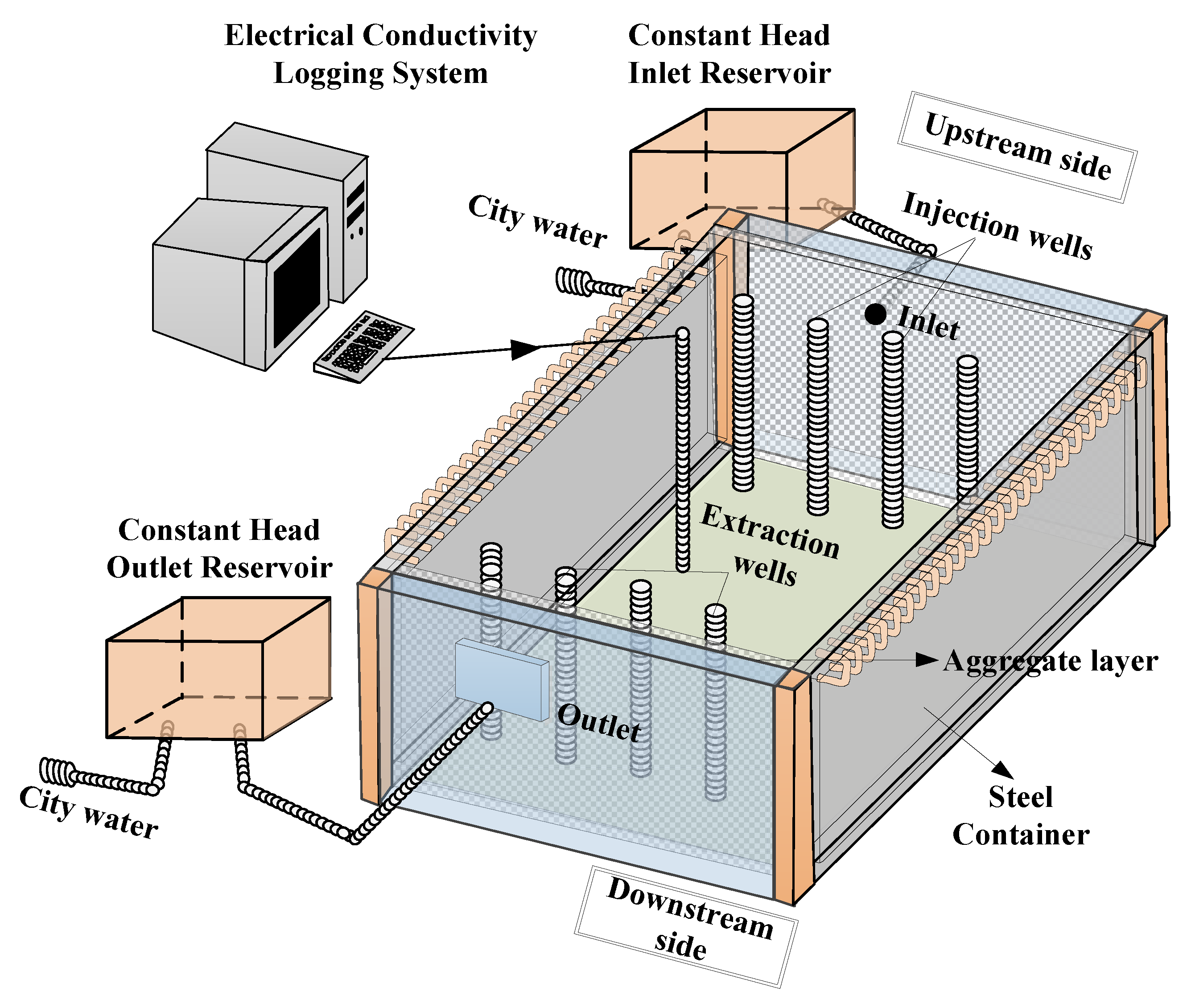 Electrical Conductivity Logging System

Constant Head Inlet Reservoir

Upstream side

City water

Injection wells

Inlet

Extraction wells

Constant Head Outlet Reservoir

Aggregate layer

Outlet

City water

Steel Container

Downstream side