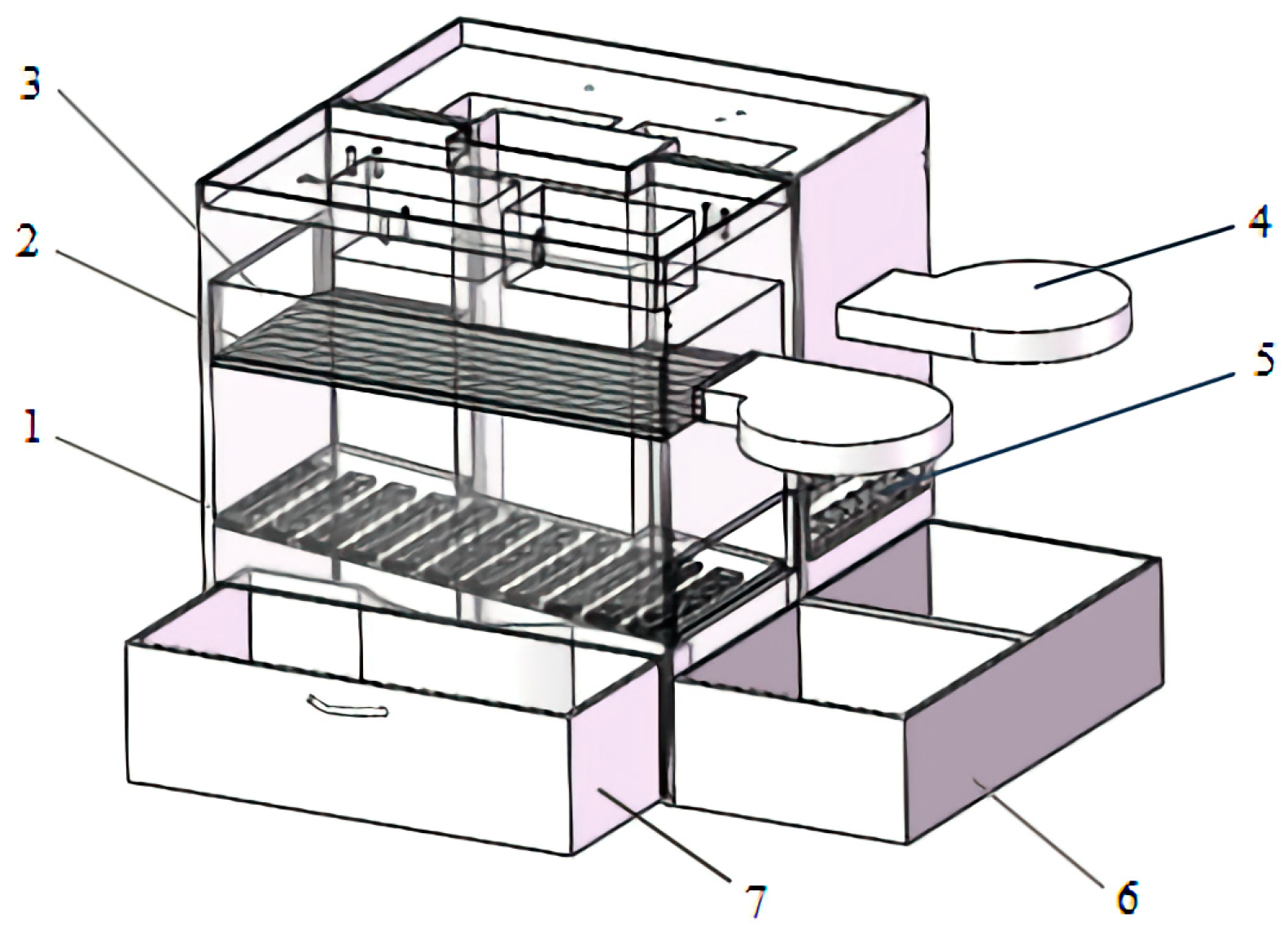 3
2
1
4
5
7
6