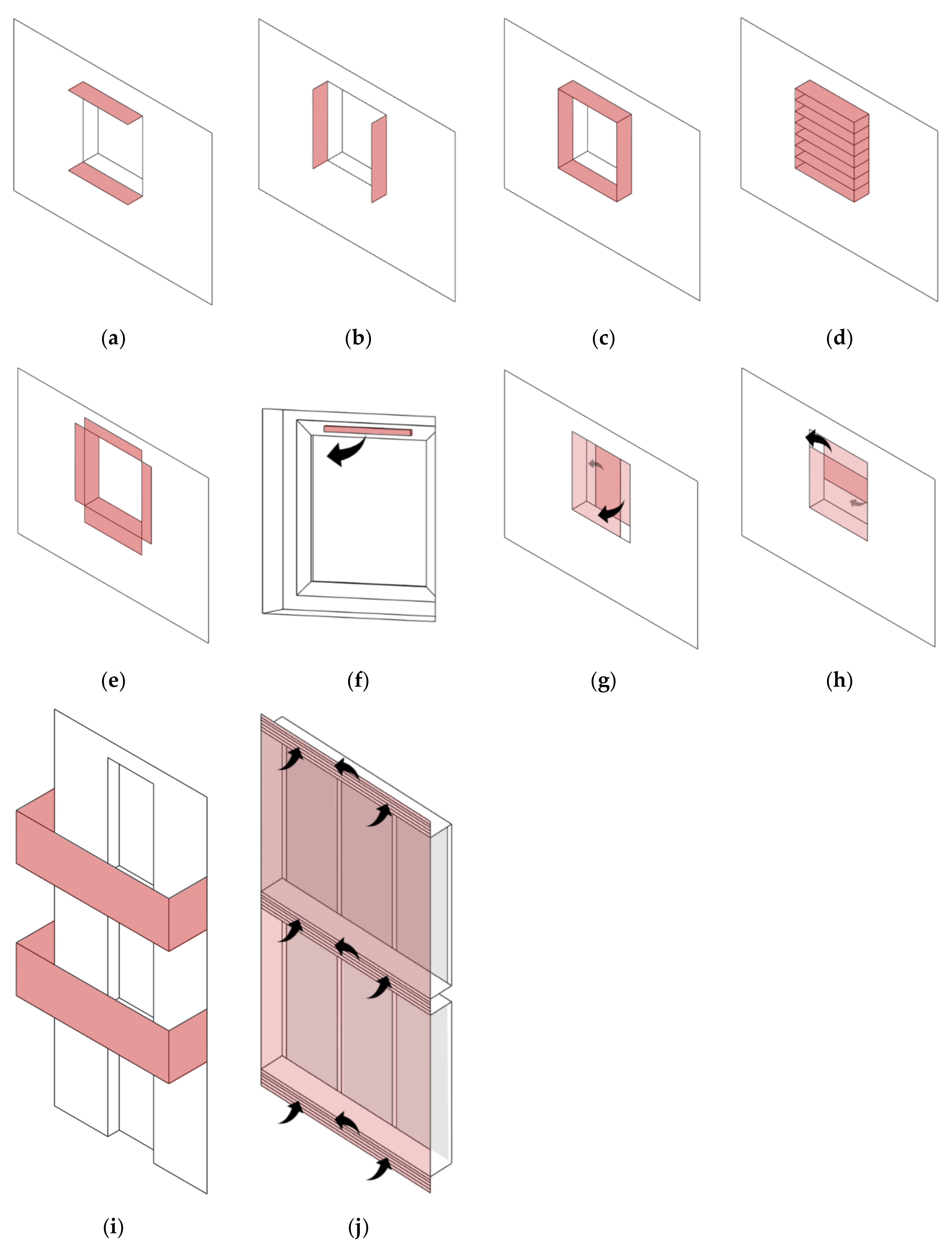 (a) (b) (c) (d)

(e) (f) (g) (h)

(i) (j)