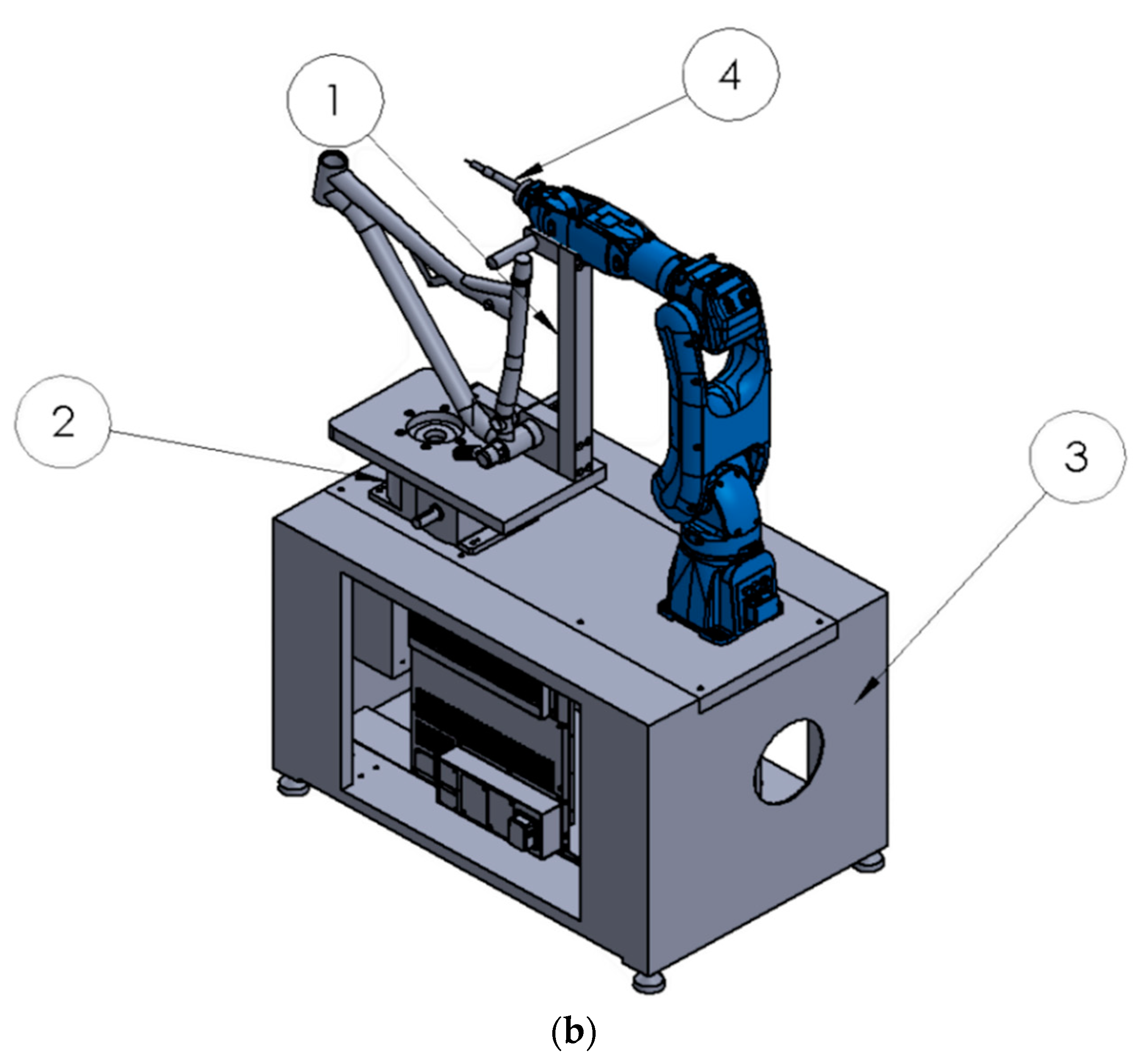 1
4
2
3
(b)