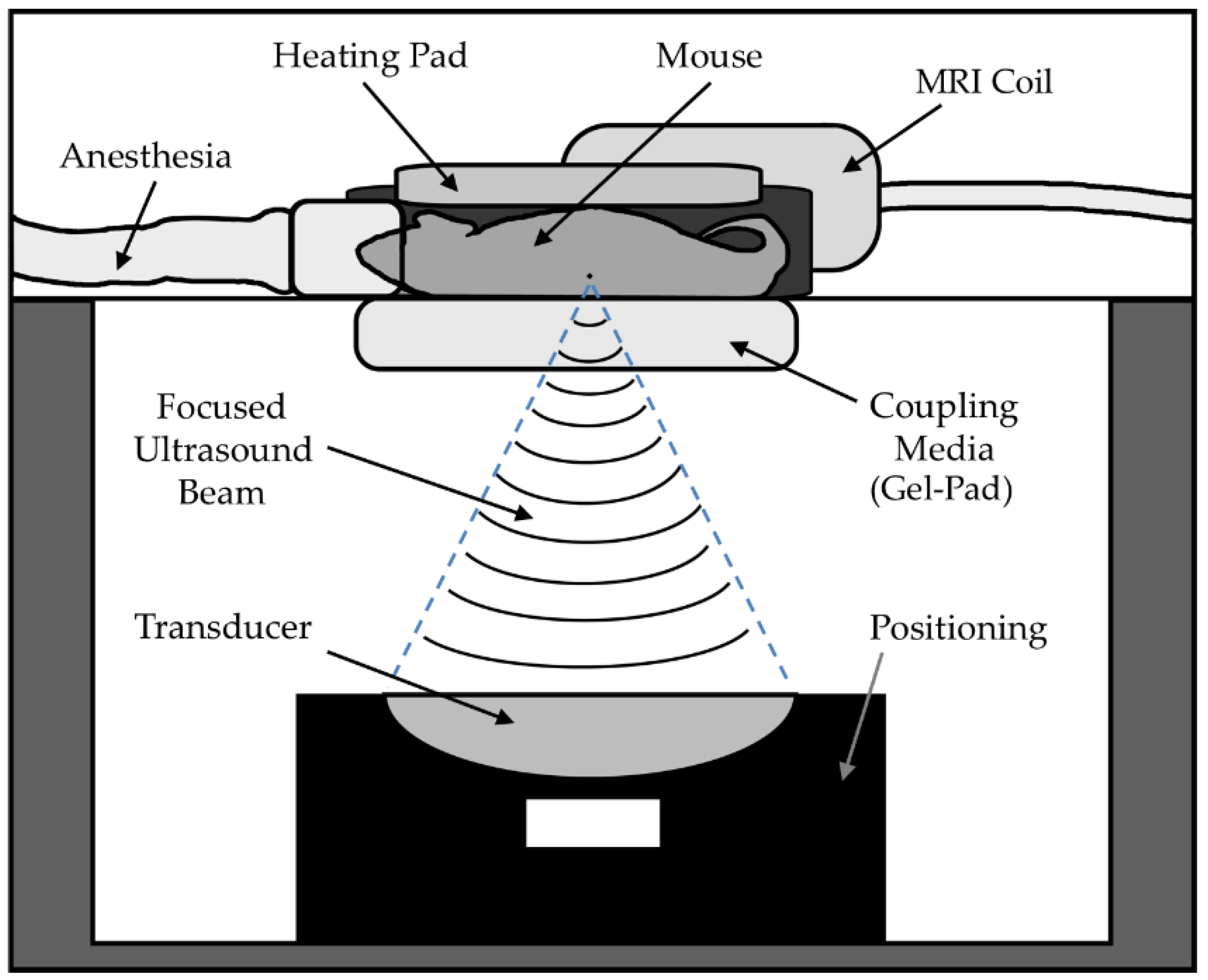 Heating Pad
Mouse
MRI Coil
Anesthesia
Focused Ultrasound Beam
Coupling Media (Gel-Pad)
Transducer
Positioning