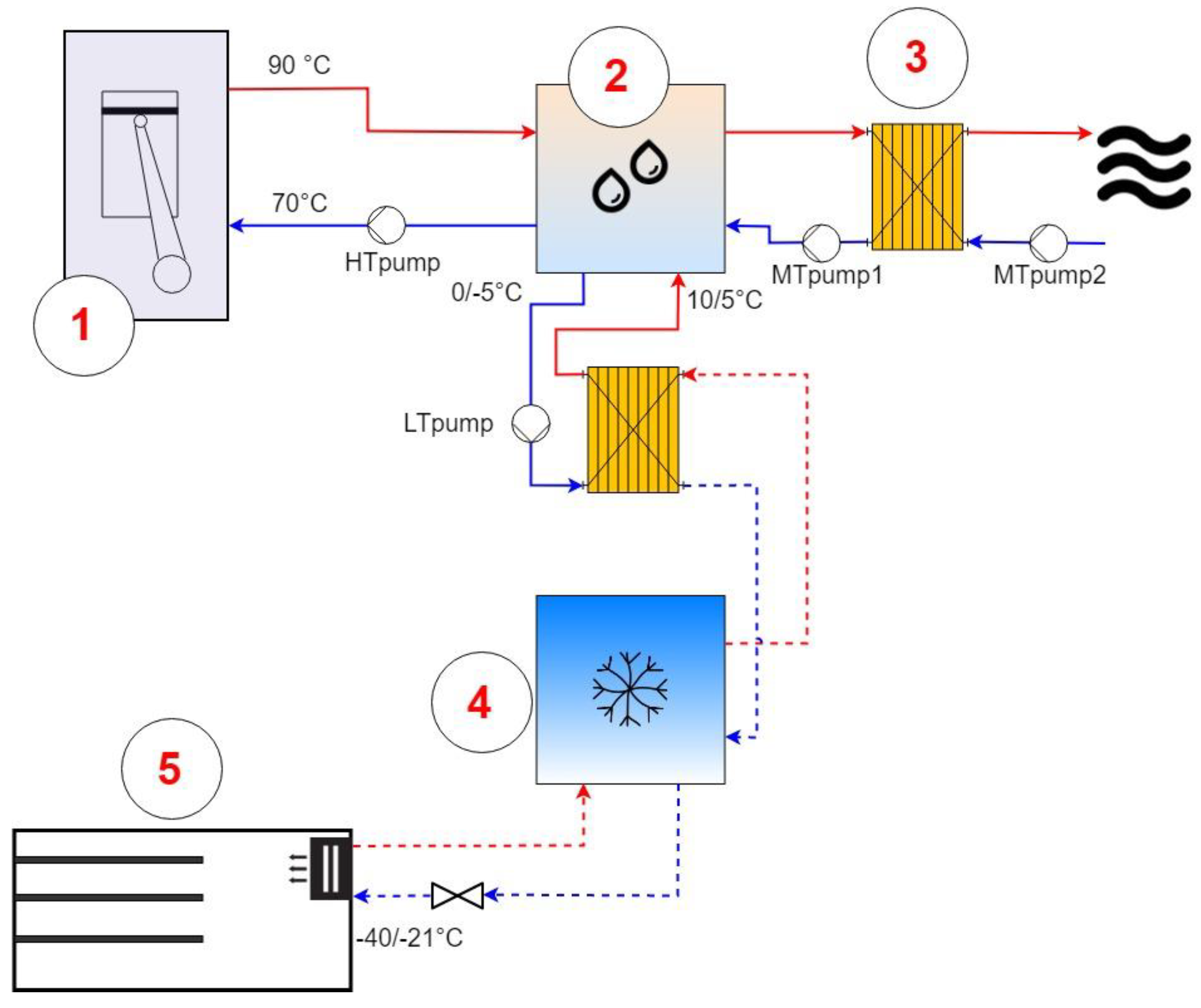 90 °C

2

3

70°C

HTpump

MTpump1

MTpump2

0/-5°C

10/5°C

1

LTpump

4

5

-40/-21°C