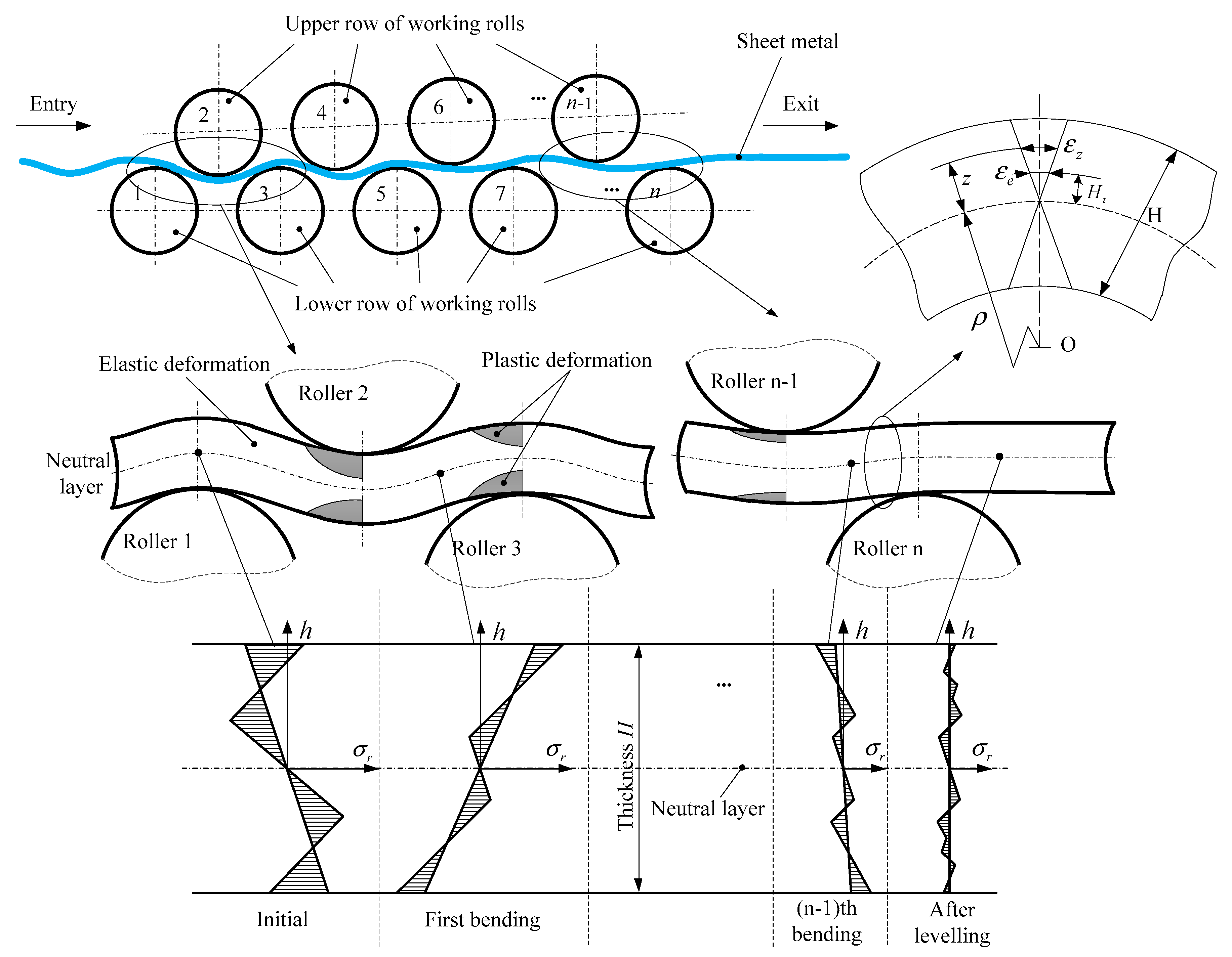 Upper row of working rolls

Sheet metal

Entry

Exit

2

4

6

...

$n$-1

1

3

5

7

...

$n$

Lower row of working rolls

$\varepsilon_z$

$\varepsilon_e$

$z$

$H_t$

H

$\rho$

O

Elastic deformation

Plastic deformation

Roller 2

Roller n-1

Neutral layer

Roller 1

Roller 3

Roller n

$h$

$h$

$h$

$h$

...

$\sigma_r$

$\sigma_r$

$\sigma_r$

$\sigma_r$

Thickness $H$

Neutral layer

Initial

First bending

(n-1)th bending

After levelling