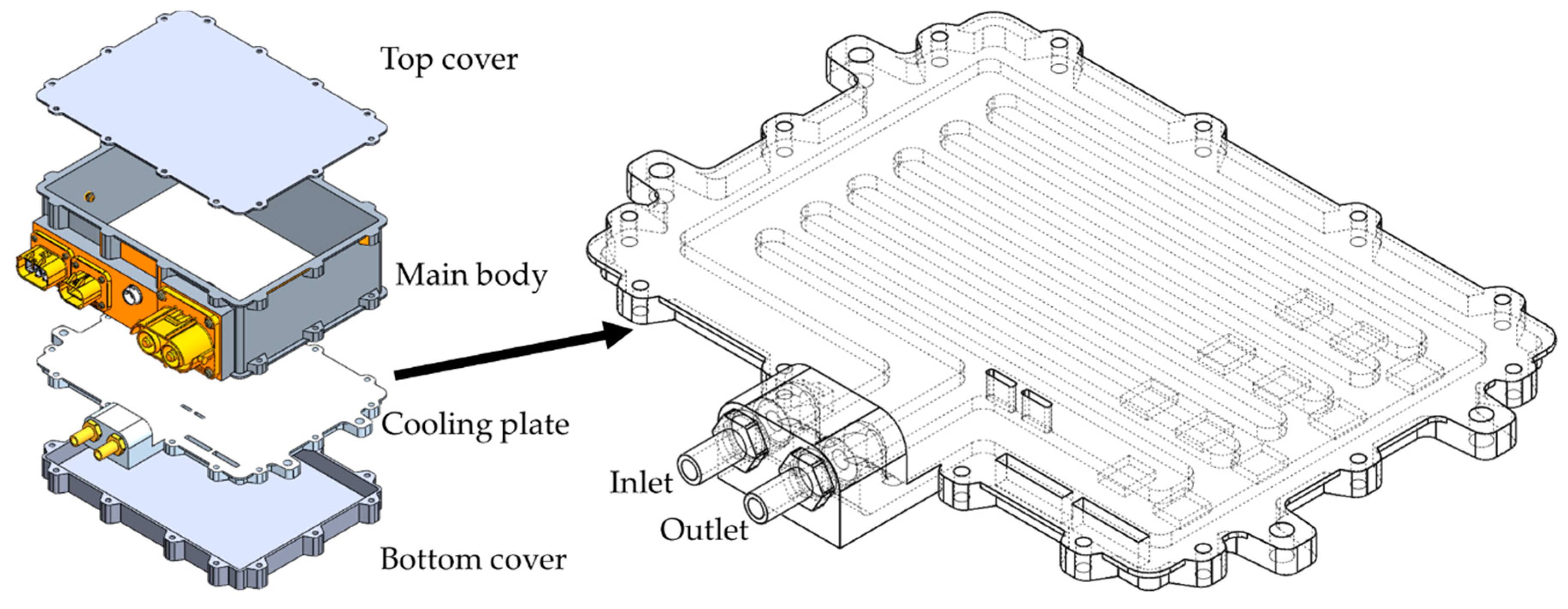 Top cover

Main body

Cooling plate

Bottom cover

Inlet

Outlet