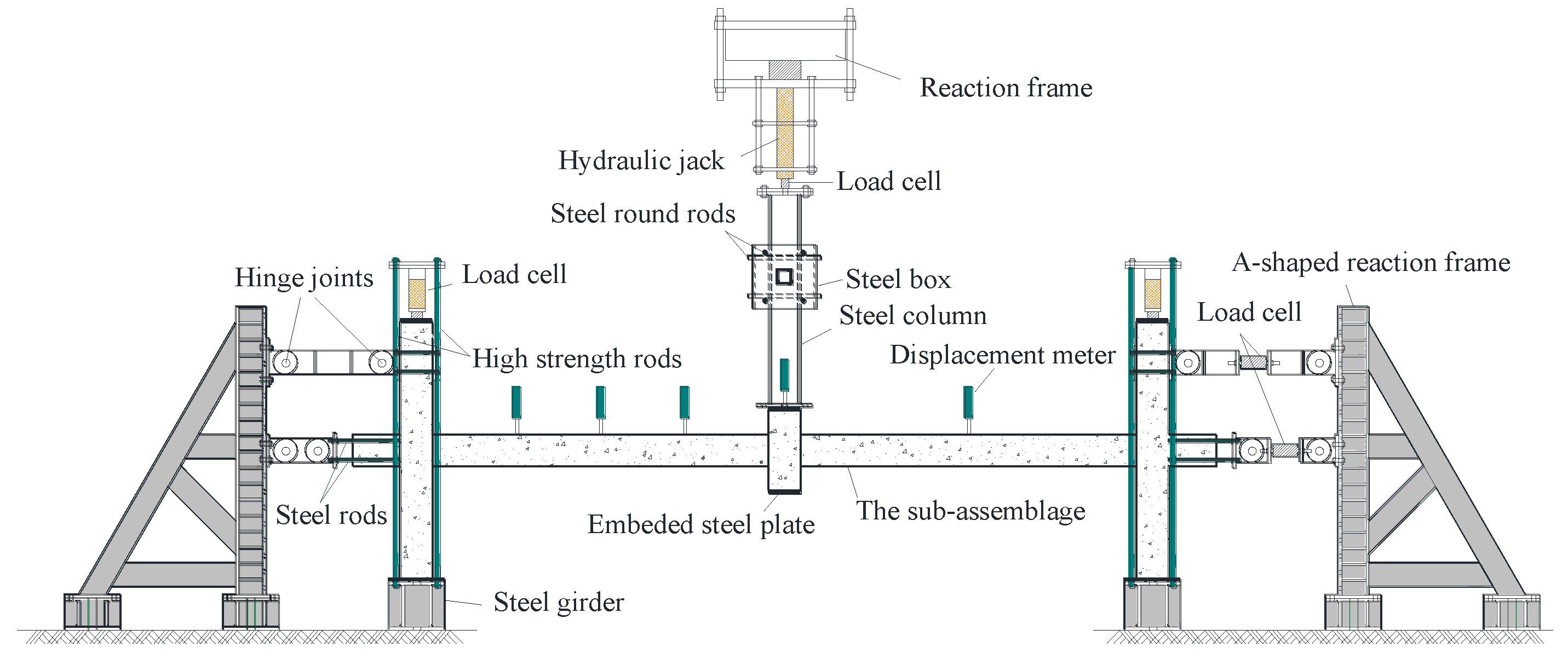 Reaction frame

Hydraulic jack

Load cell

Steel round rods

Hinge joints

Load cell

Steel box

A-shaped reaction frame

Steel column

Load cell

High strength rods

Displacement meter

Steel rods

Embeded steel plate

The sub-assemblage

Steel girder