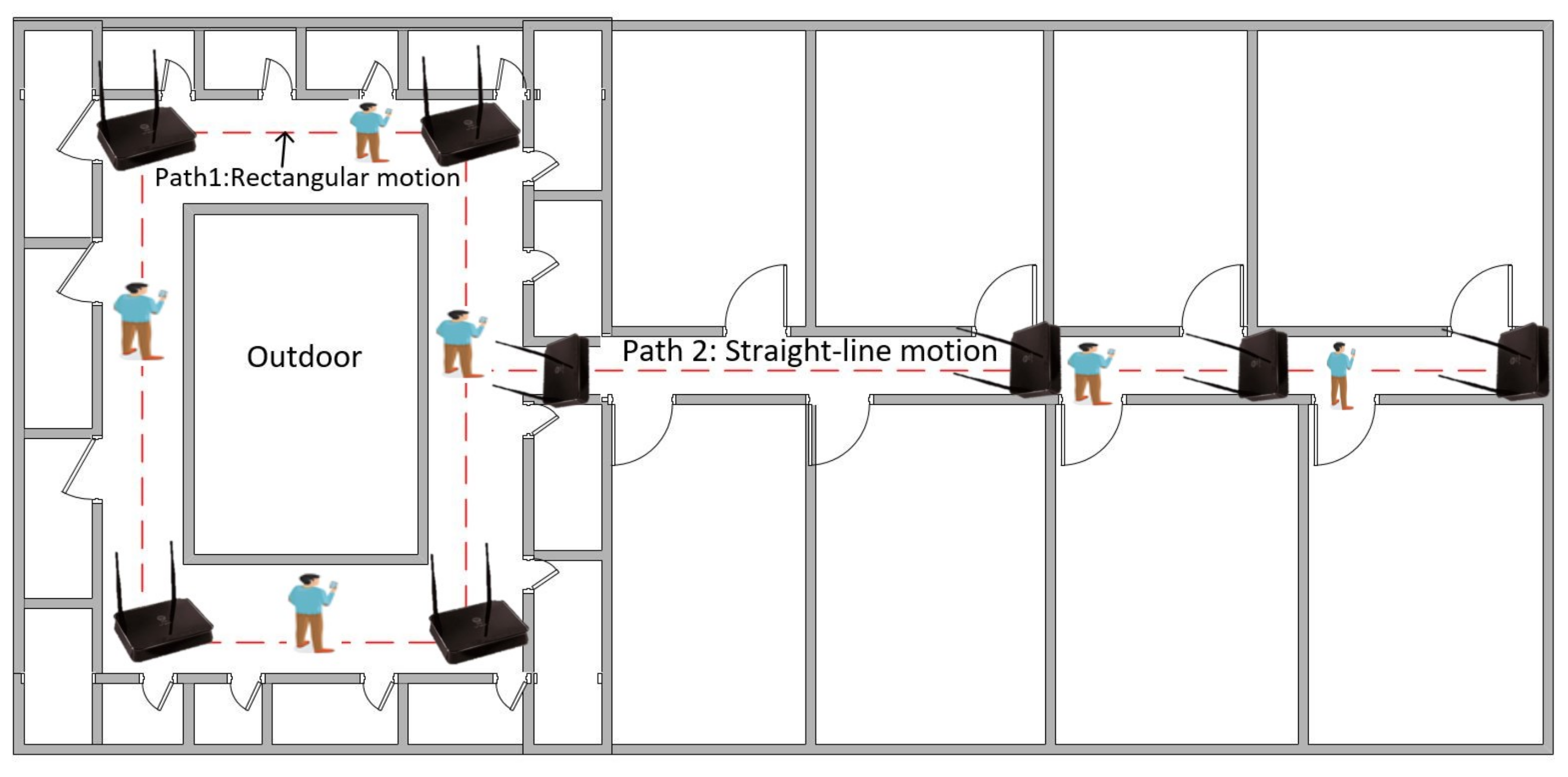 Path1:Rectangular motion

Outdoor

Path 2: Straight-line motion