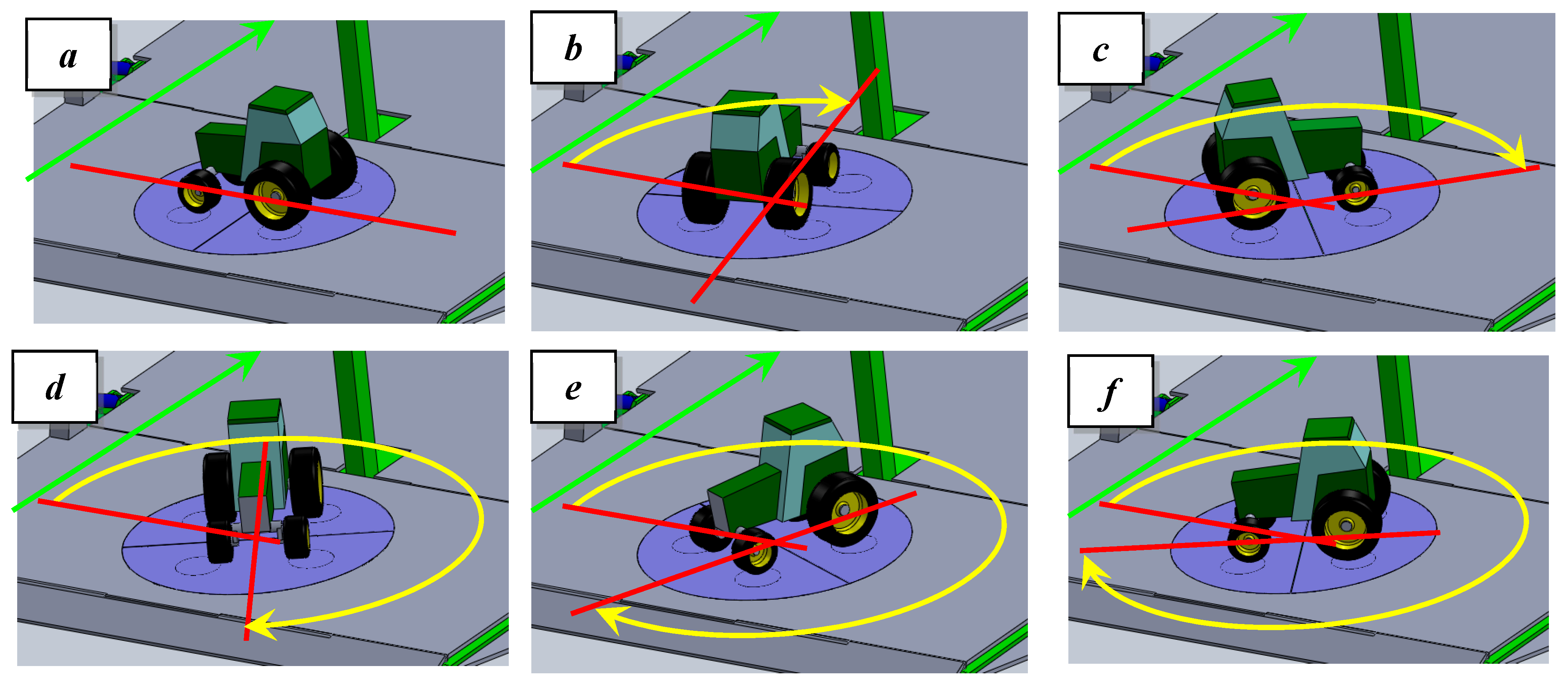 a

b

c

d

e

f