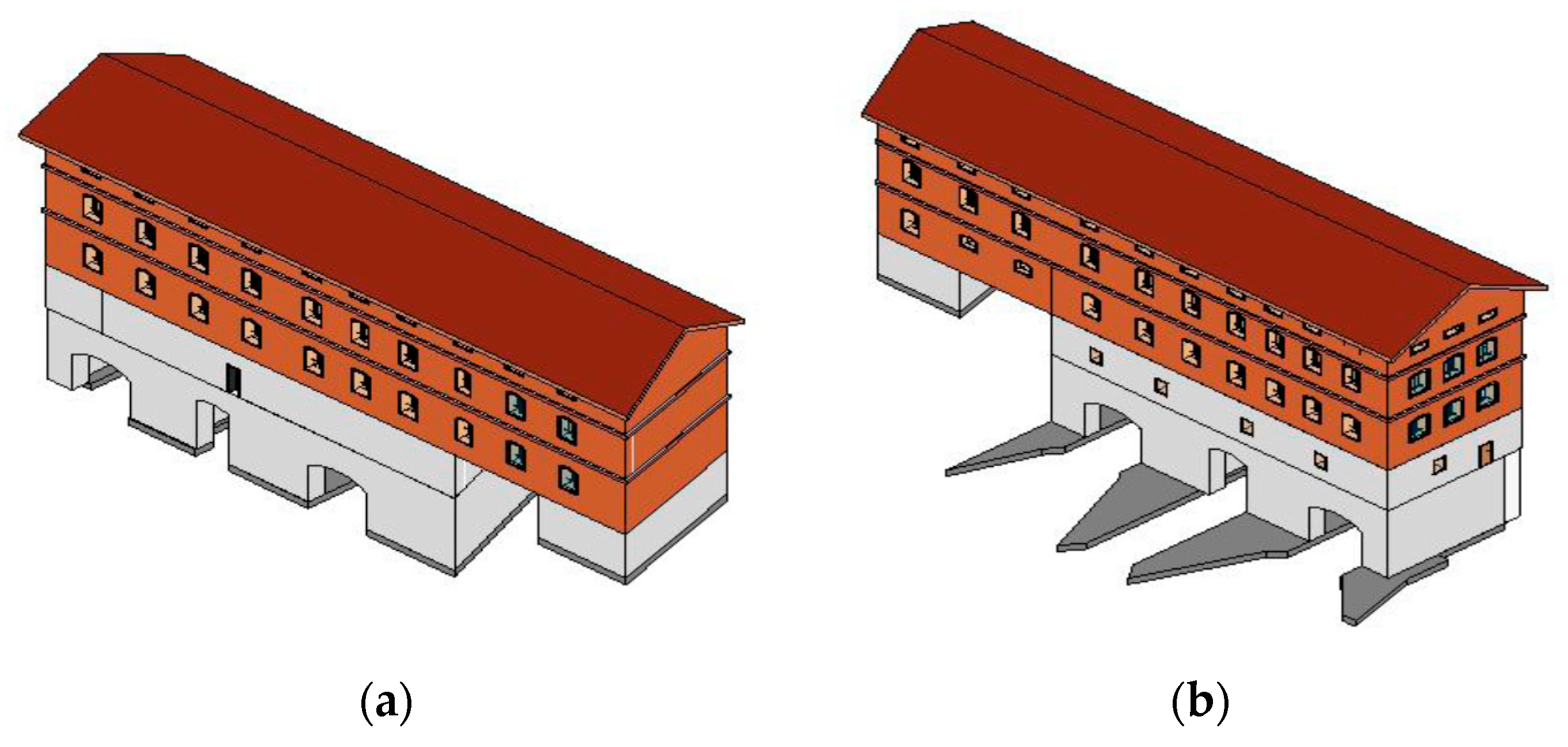 (a)

(b)