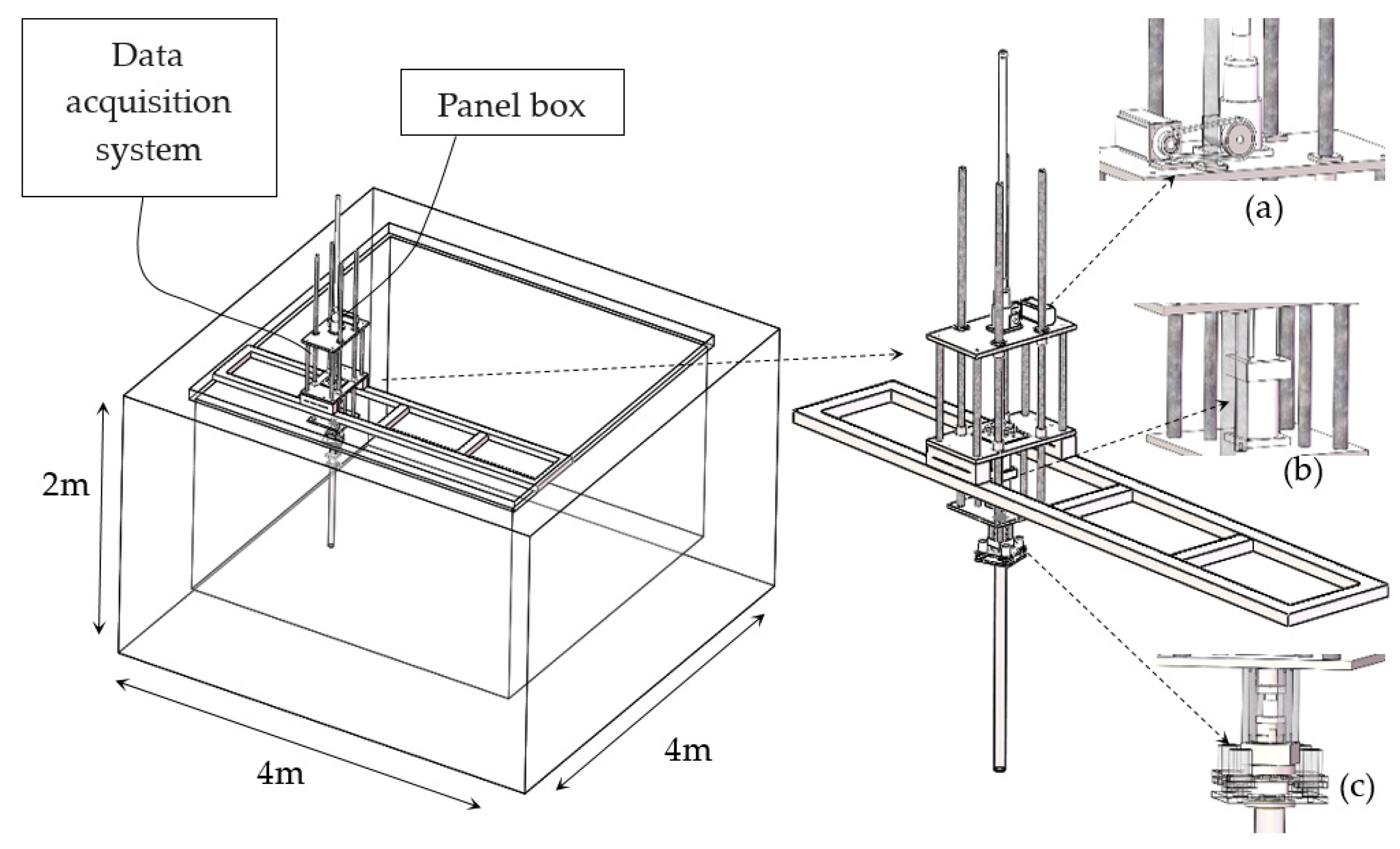 Data acquisition system

Panel box

(a)

(b)

2m

4m

4m

(c)