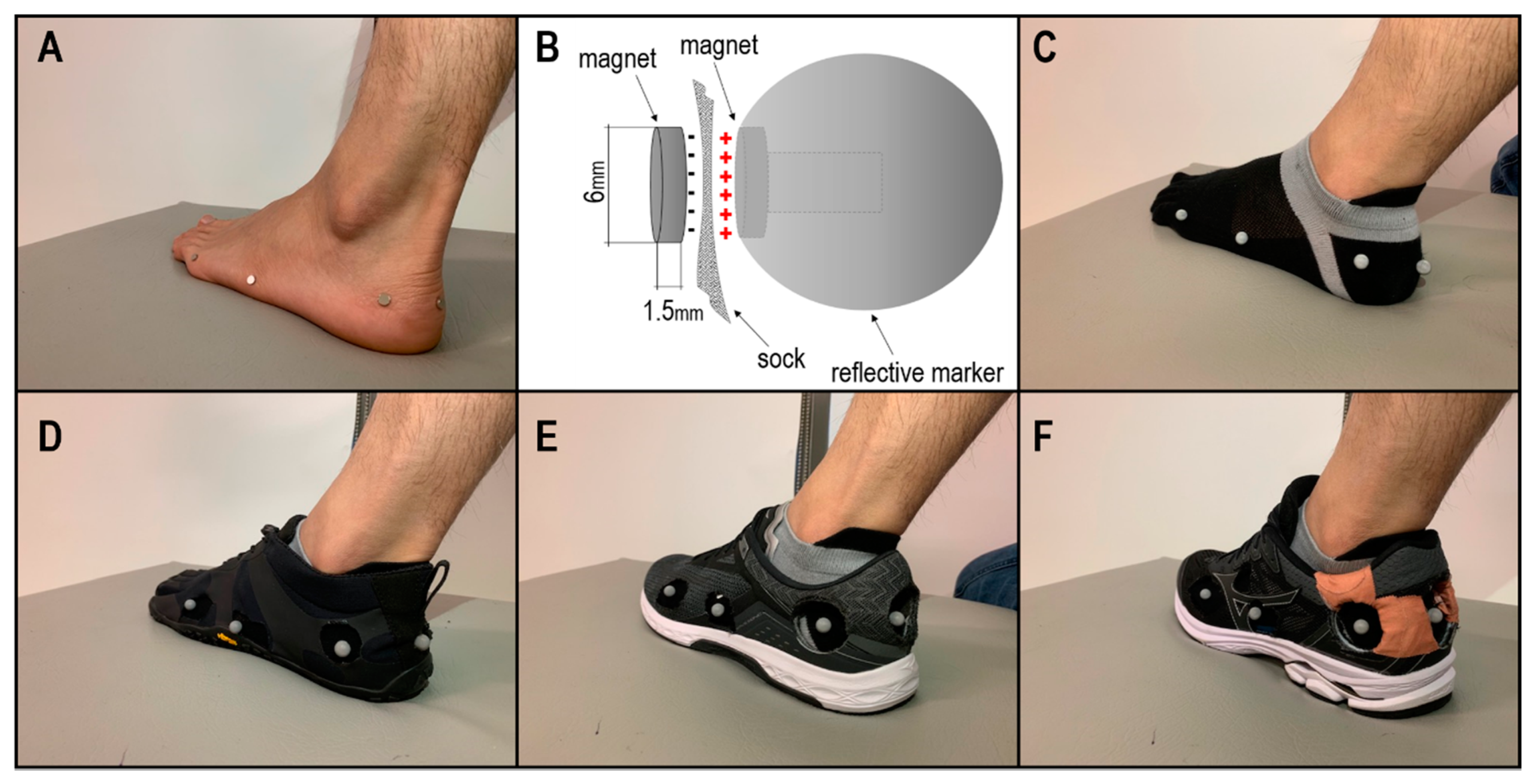 A

B
magnet
magnet
6mm
1.5mm
sock
reflective marker

C

D

E

F