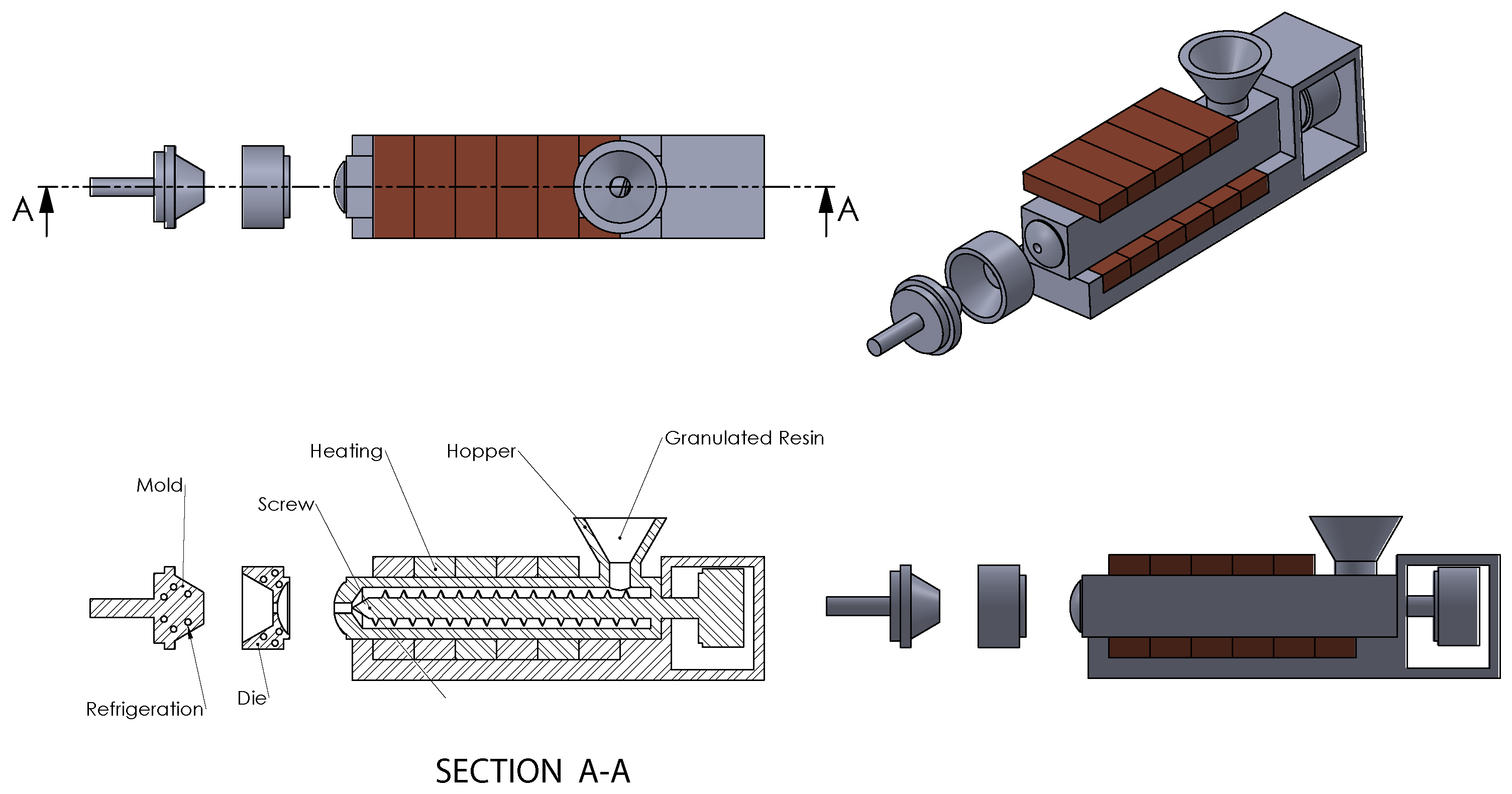 A

A

Granulated Resin

Heating

Hopper

Mold

Screw

Refrigeration

Die

SECTION A-A