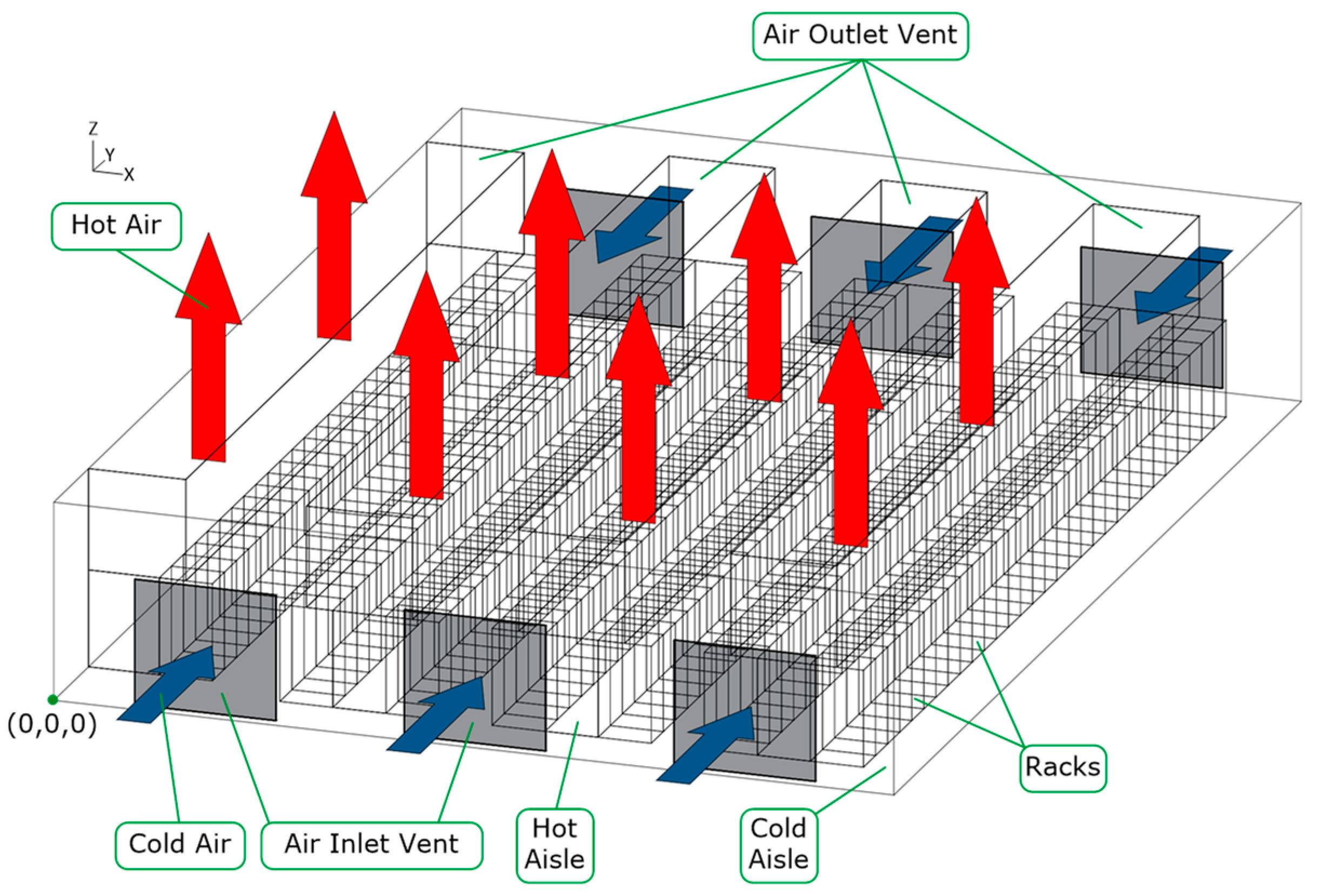 Air Outlet Vent

Z
Y
X

Hot Air

(0,0,0)

Cold Air

Air Inlet Vent

Hot Aisle

Cold Aisle

Racks