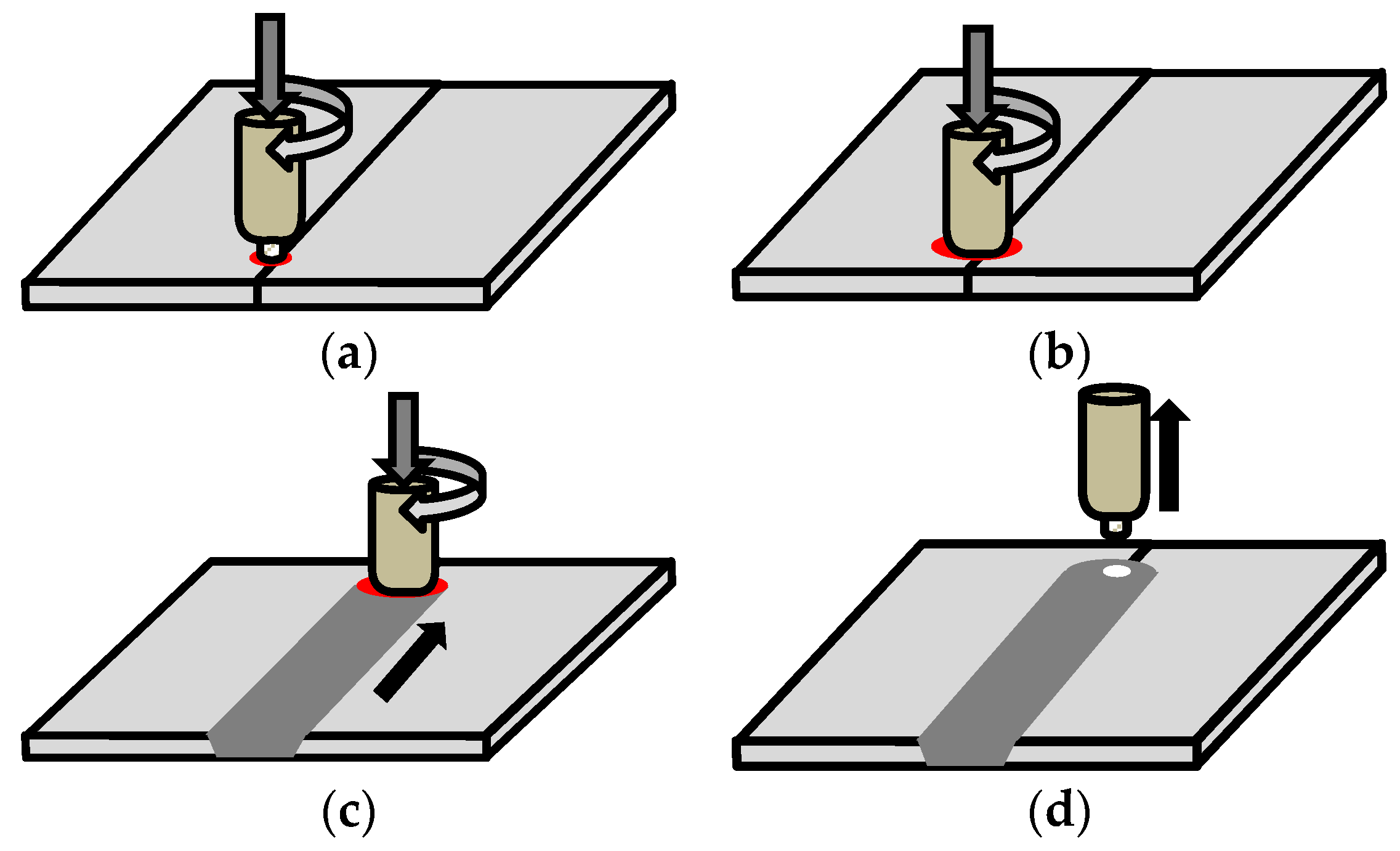 (a)

(b)

(c)

(d)