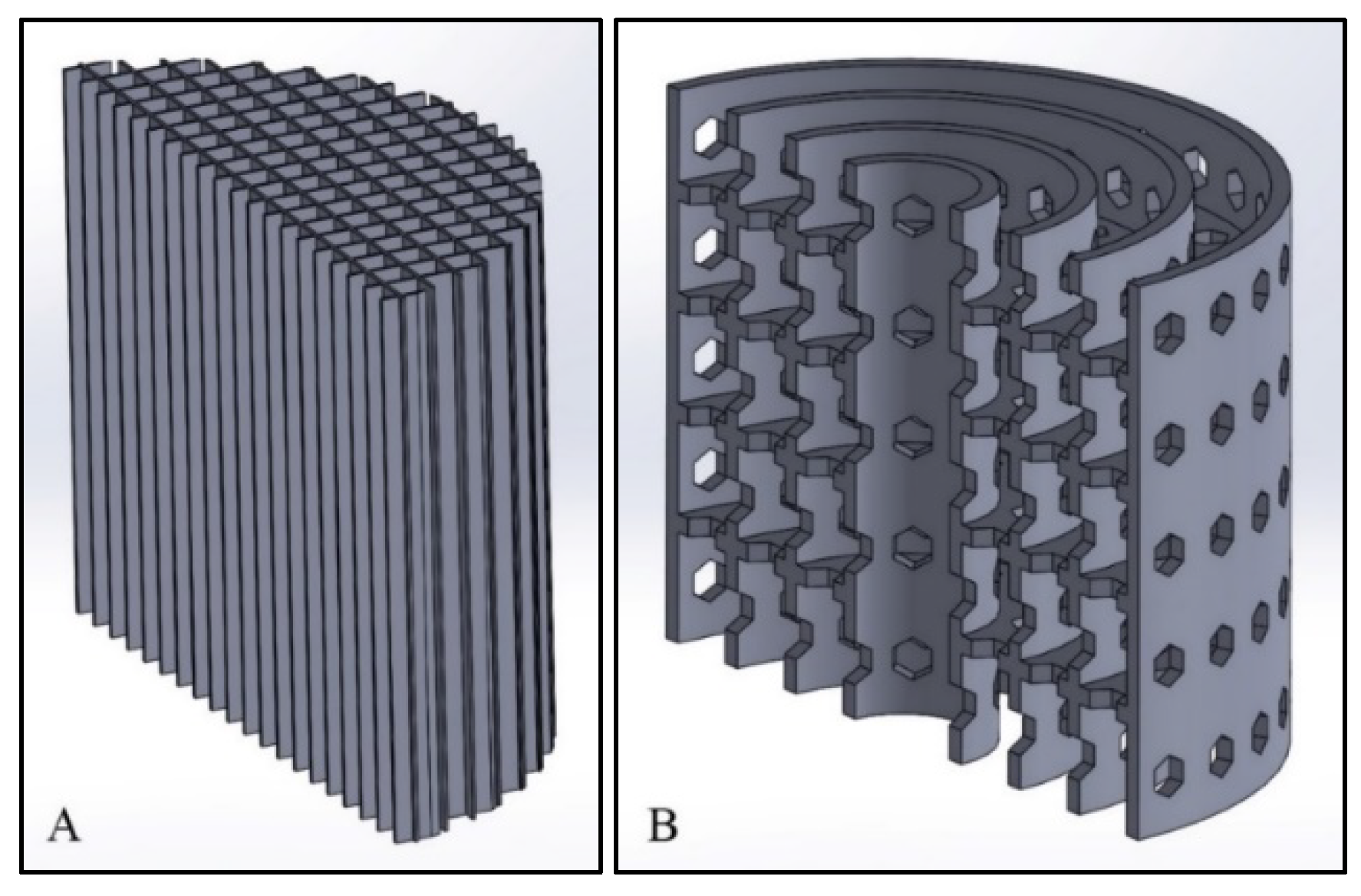 A

B