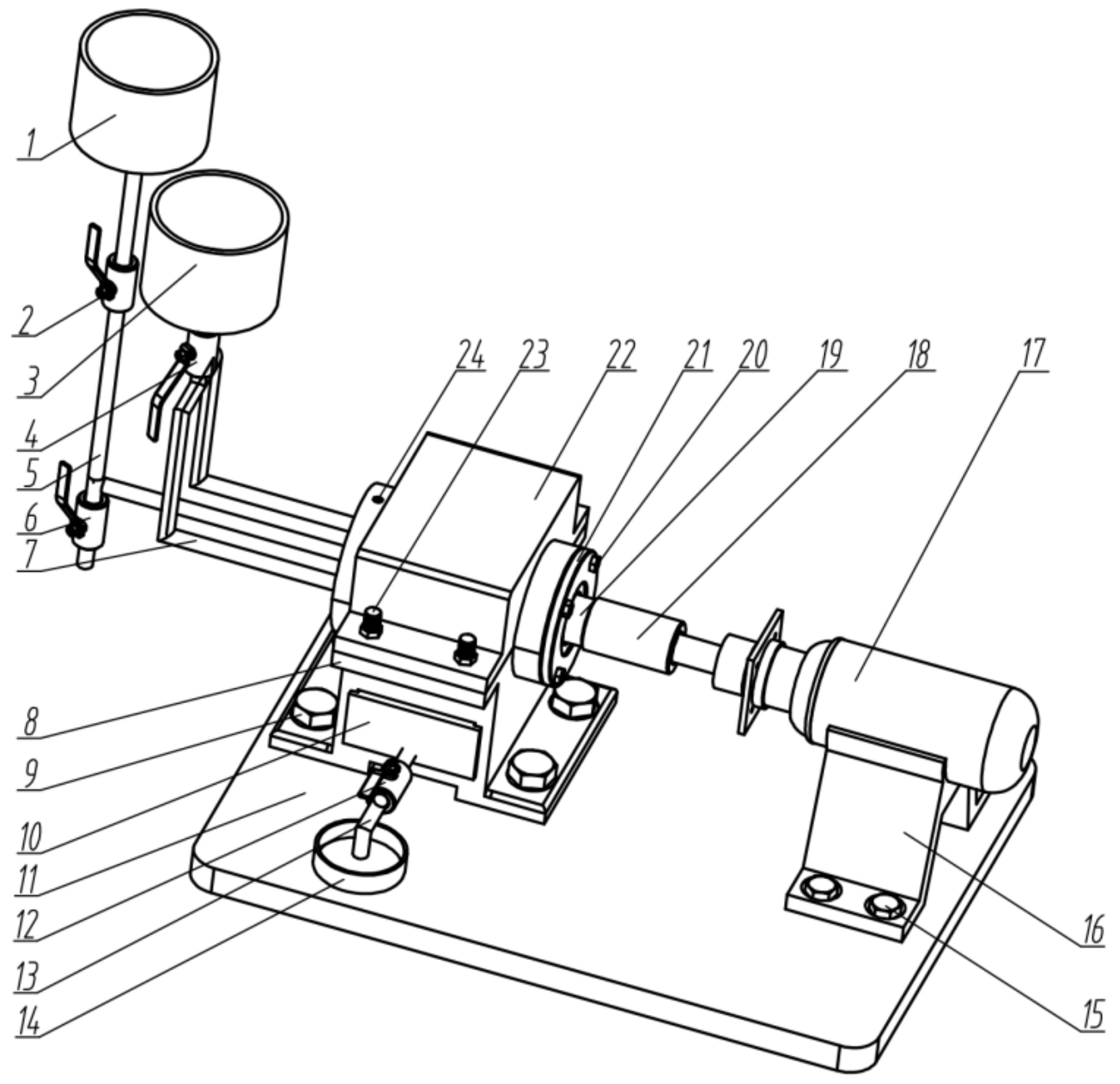 1
2
3
4
5
6
7
24 23 22 21 20 19 18 17
8
9
10
11
12
13
14
16
15