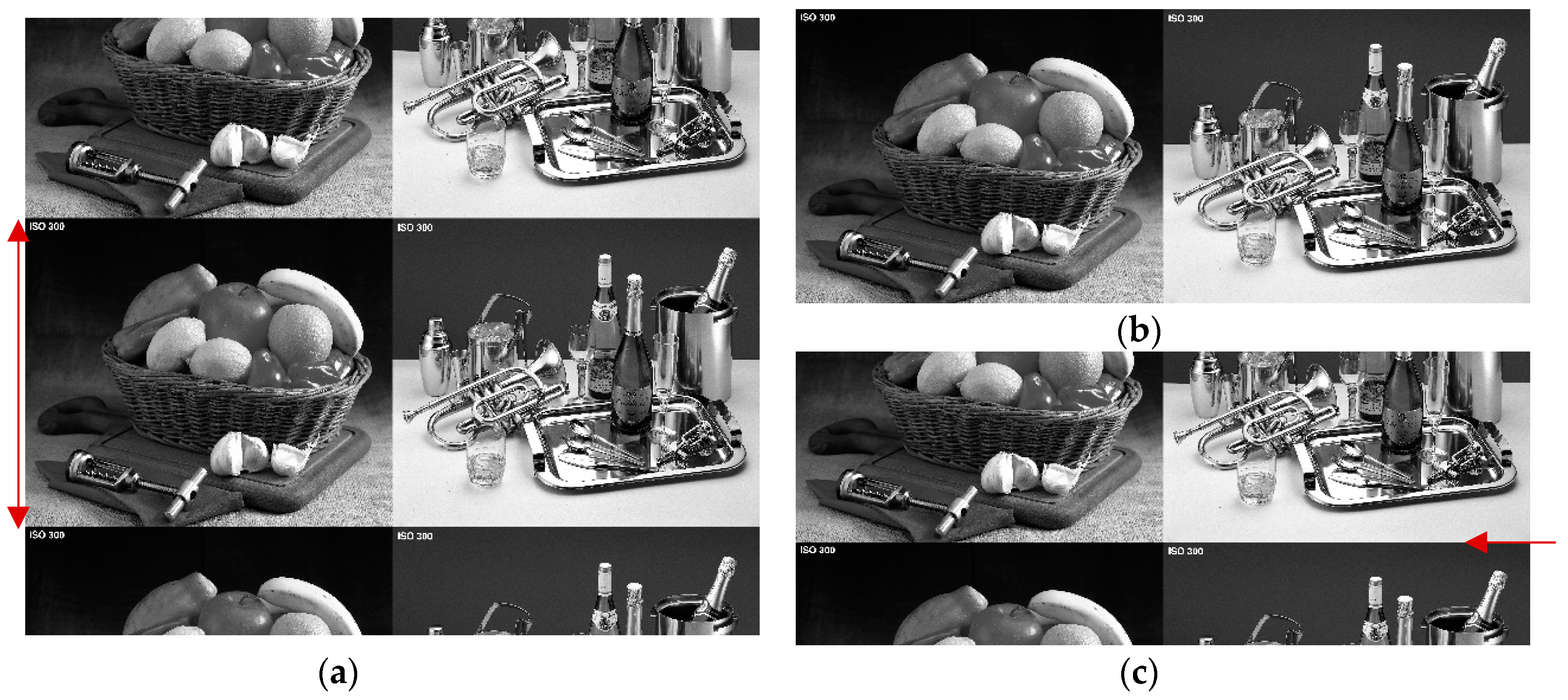 ISO 300
ISO 300
ISO 300
ISO 300
(a)
ISO 300
ISO 300
(b)
ISO 300
ISO 300
(c)