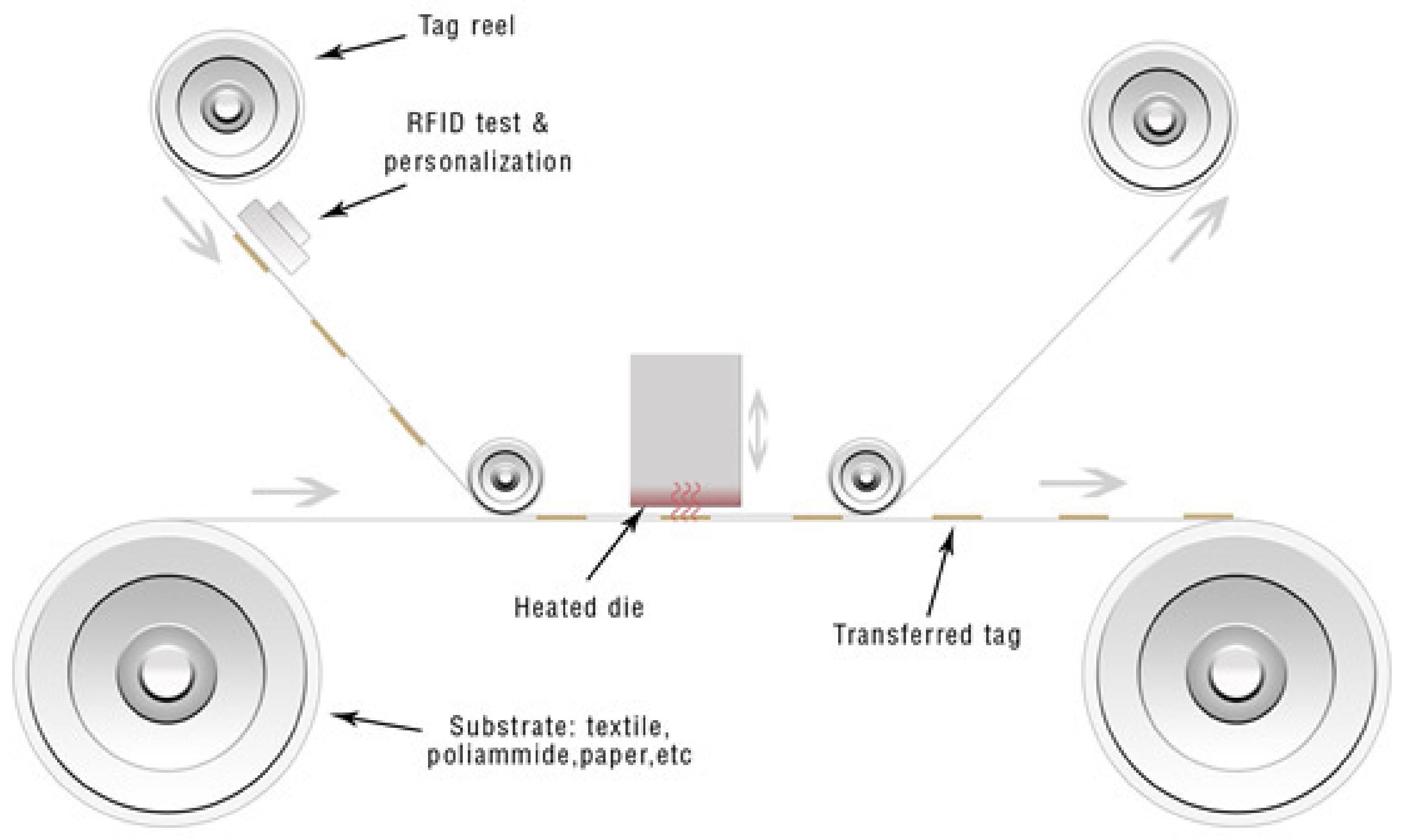 Tag reel

RFID test & personalization

Heated die

Transferred tag

Substrate: textile, poliammide,paper,etc