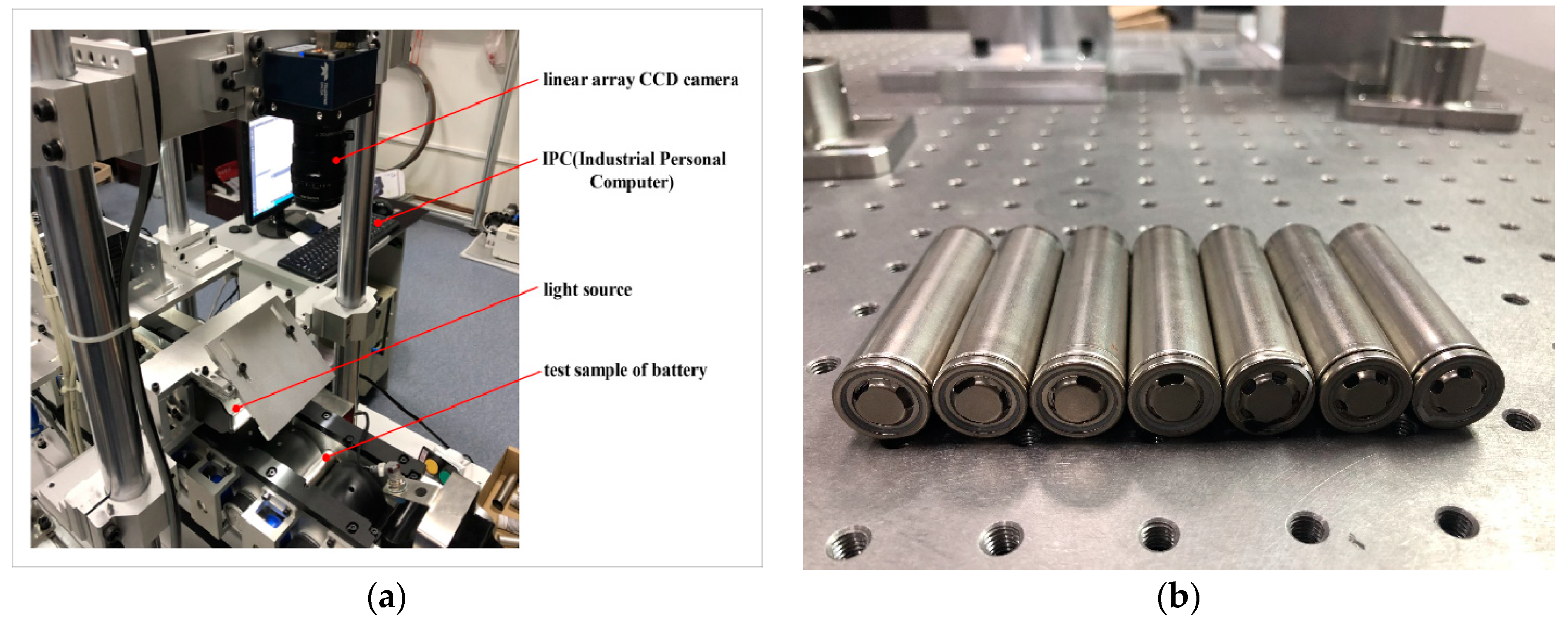 linear array CCD camera

IPC(Industrial Personal Computer)

light source

test sample of battery

(a)

(b)