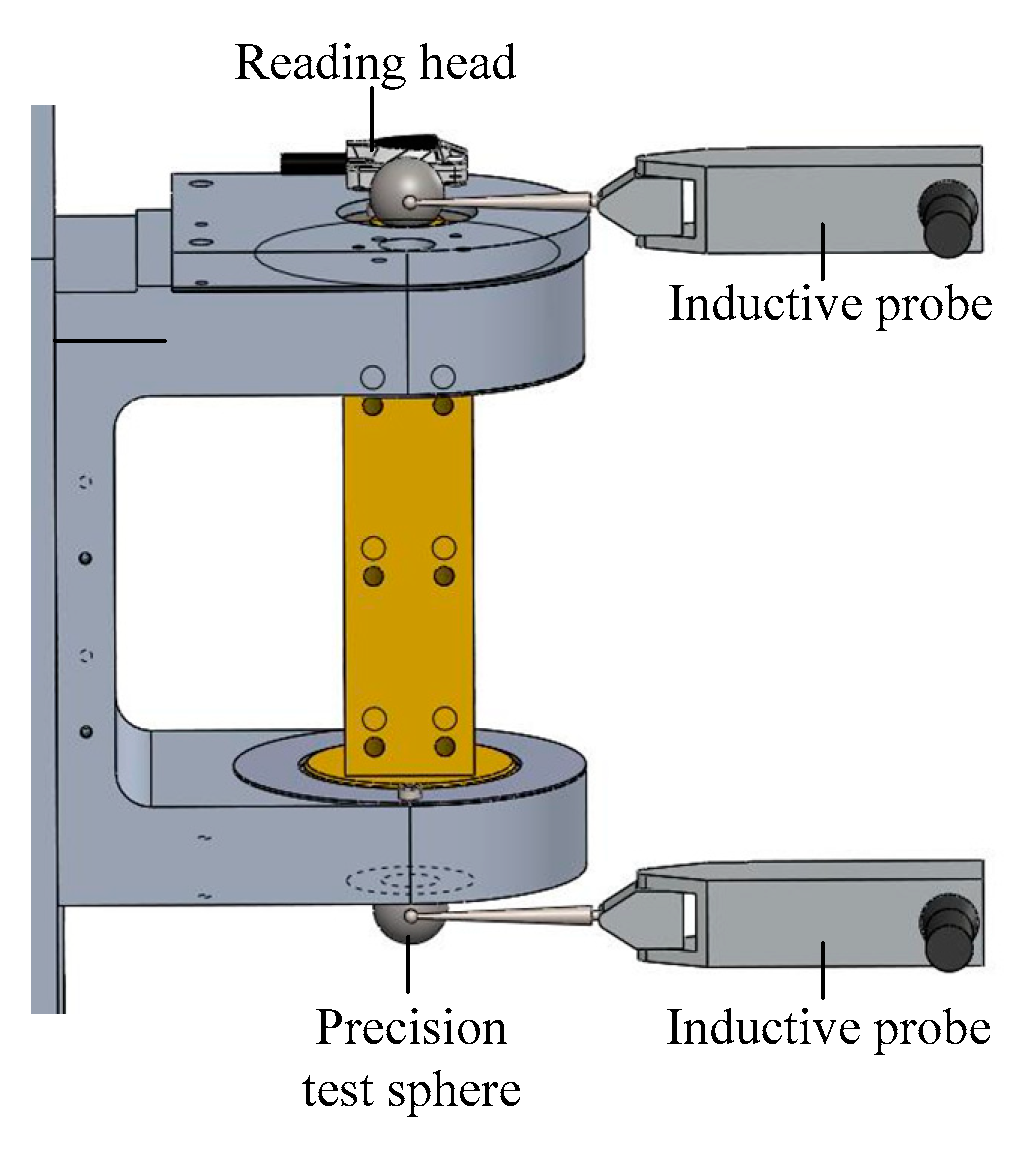 Reading head

Inductive probe

Precision test sphere

Inductive probe