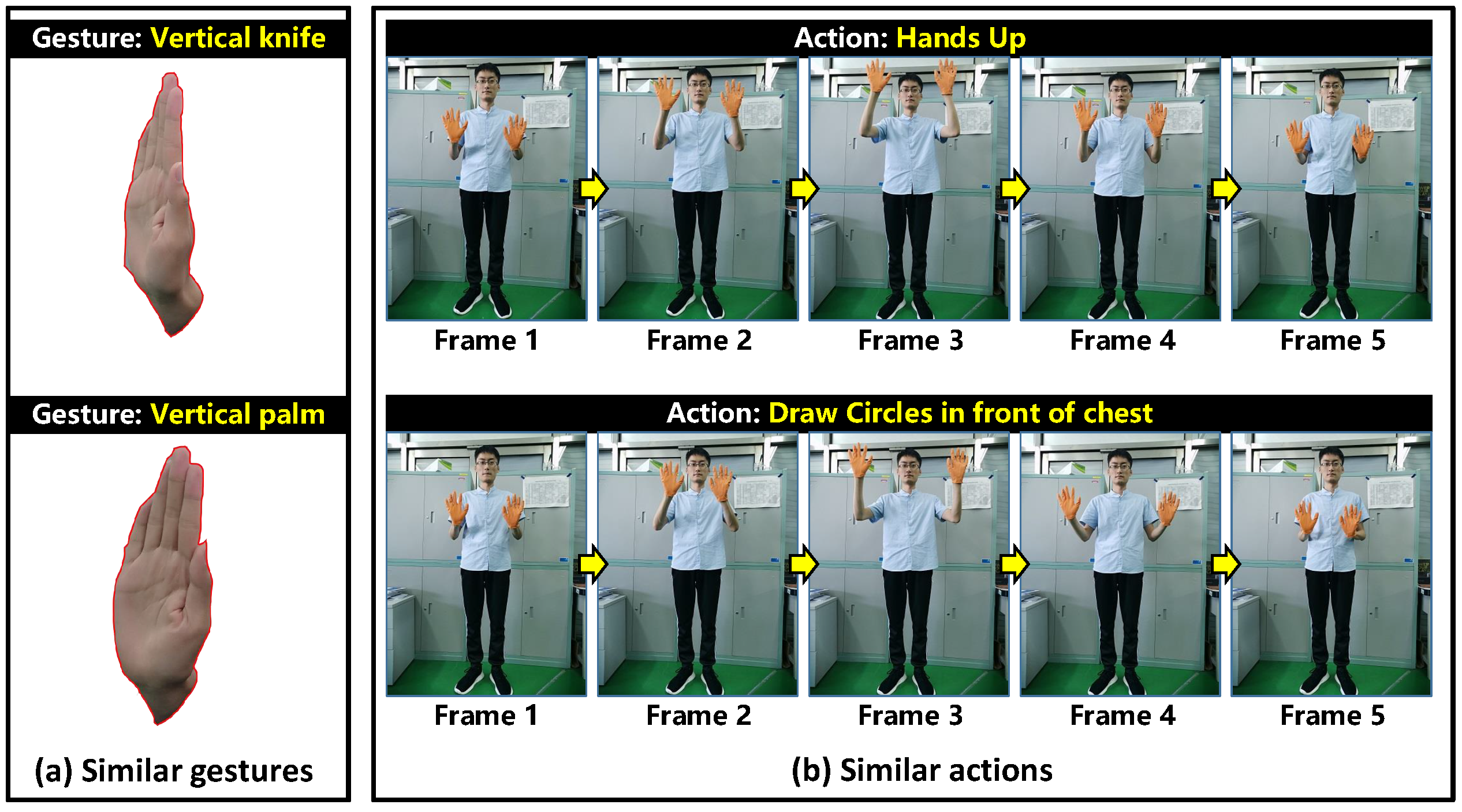 Gesture: Vertical knife

Gesture: Vertical palm

(a) Similar gestures

Action: Hands Up

Frame 1 Frame 2 Frame 3 Frame 4 Frame 5

Action: Draw Circles in front of chest

Frame 1 Frame 2 Frame 3 Frame 4 Frame 5

(b) Similar actions