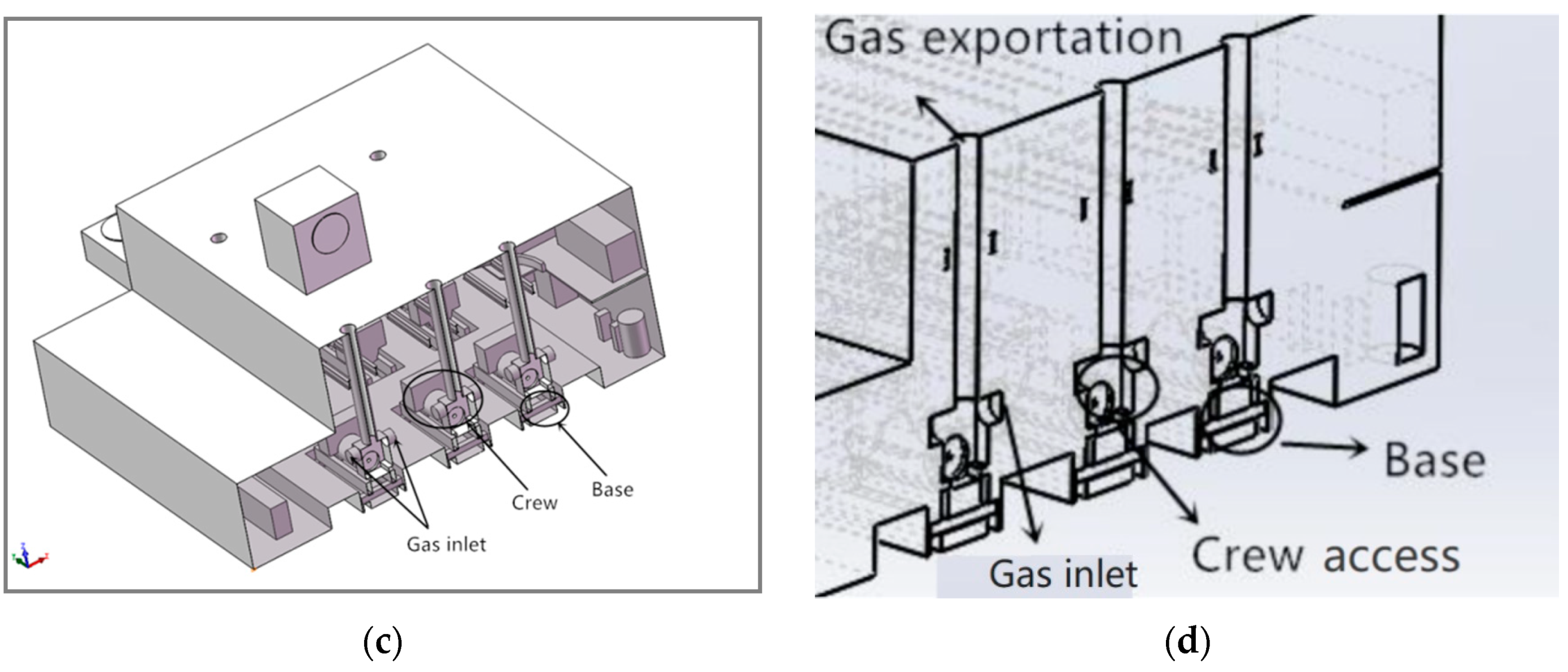 Crew

Base

Gas inlet

(c)

Gas exportation

Base

Crew access

Gas inlet

(d)