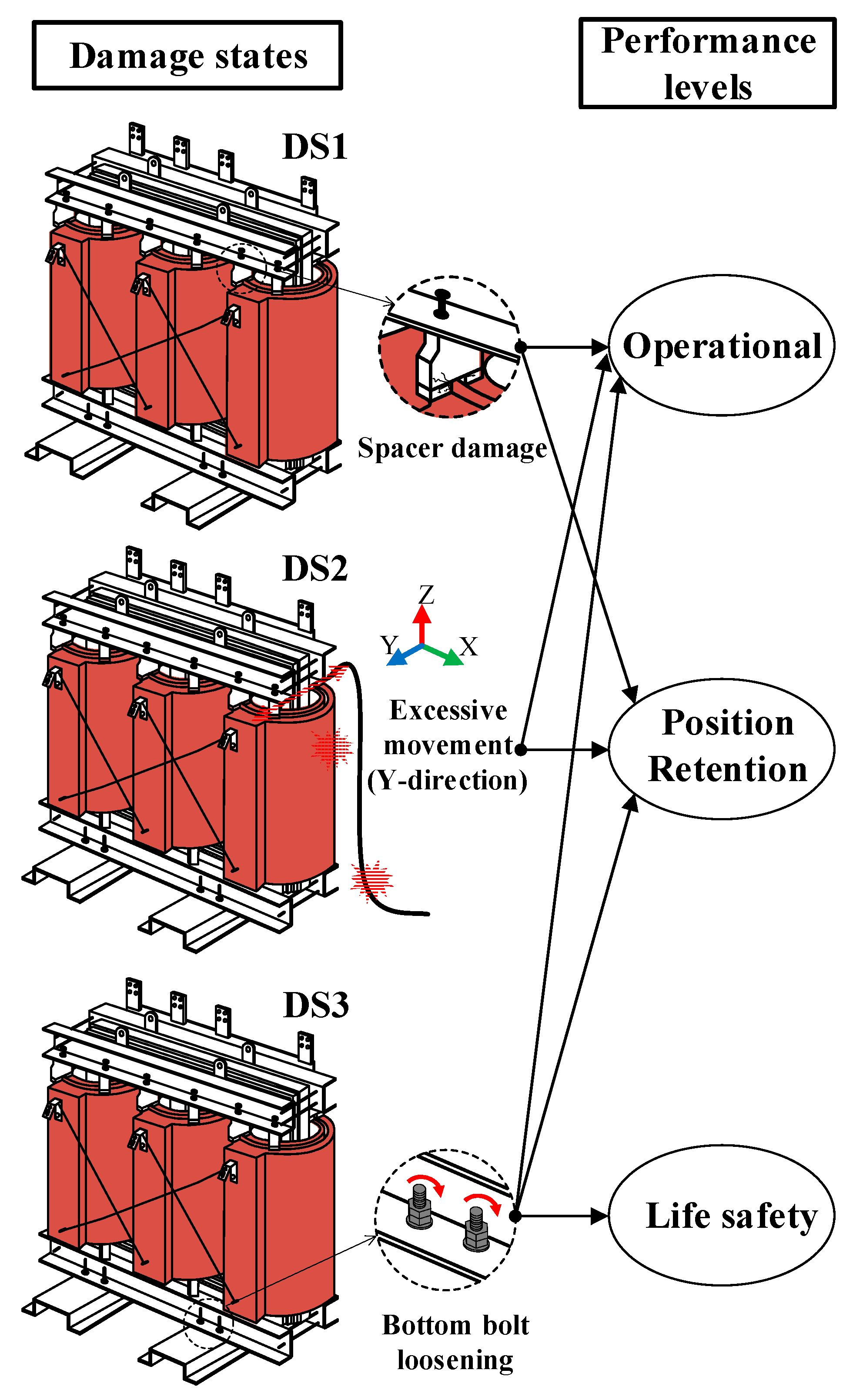 Damage states

Performance levels

DS1

Spacer damage

Operational

DS2

Z

Y

X

Excessive movement (Y-direction)

Position Retention

DS3

Bottom bolt loosening

Life safety